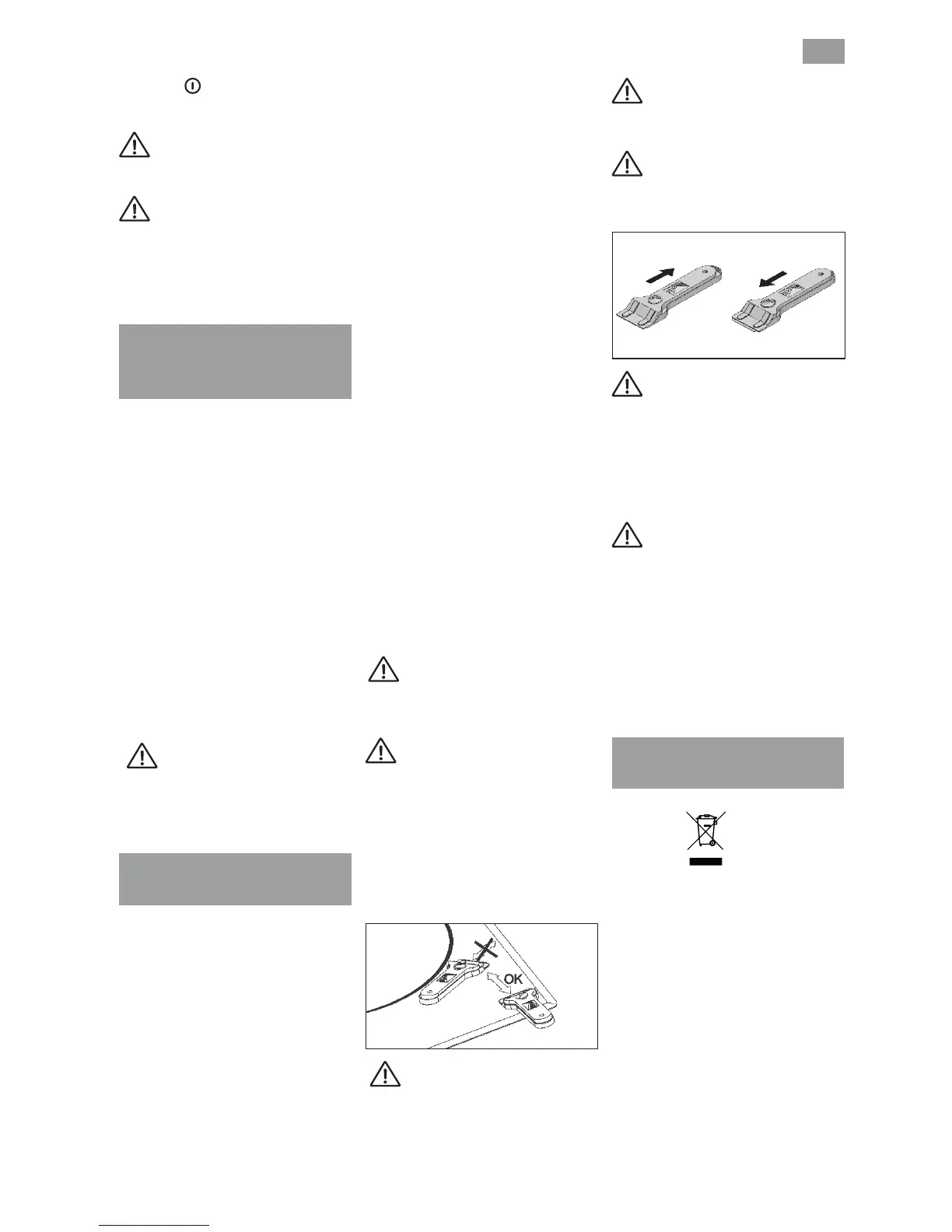 OK