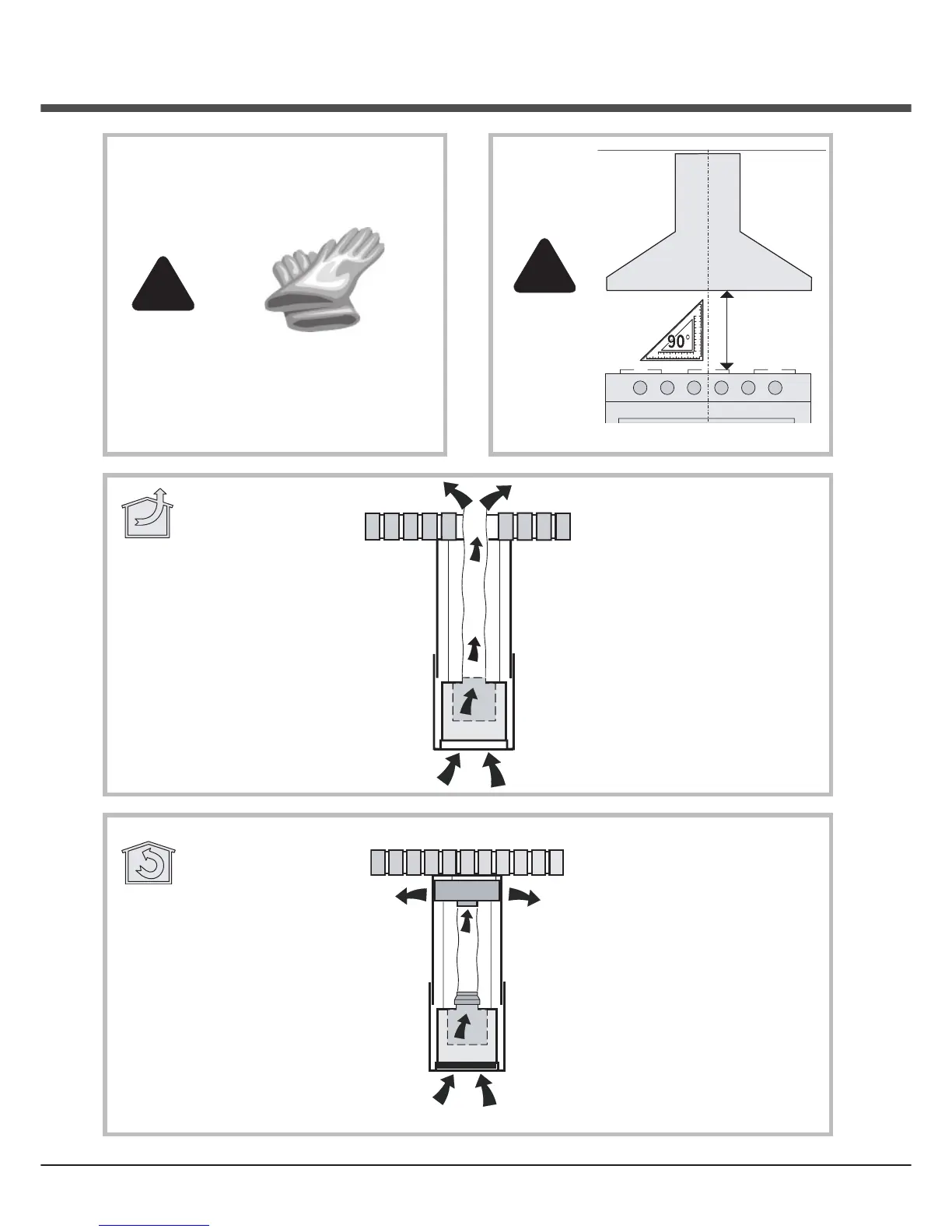 90°