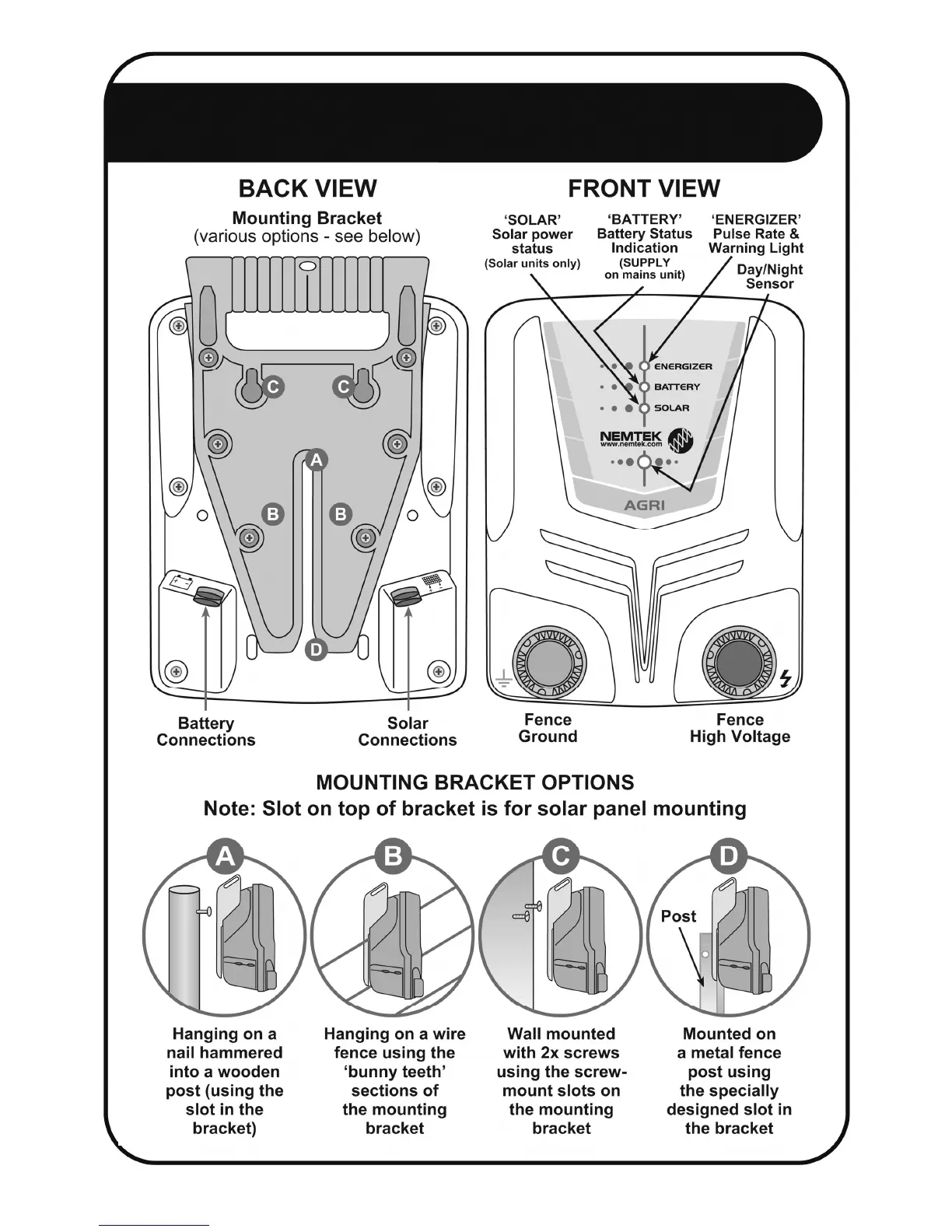 BACK VIEW

Mounting Bracket
(various options - see below)

C C

A

B B

D

Battery Connections

Solar Connections

FRONT VIEW

'SOLAR' Solar power status (Solar units only)

'BATTERY' Battery Status Indication (SUPPLY on mains unit)

'ENERGIZER' Pulse Rate & Warning Light

Day/Night Sensor

ENERGIZER
BATTERY
SOLAR

NEMTEK
www.nemtek.com

AGRI

Fence Ground

Fence High Voltage

MOUNTING BRACKET OPTIONS
Note: Slot on top of bracket is for solar panel mounting

A

B

C

D

Post

Hanging on a nail hammered into a wooden post (using the slot in the bracket)

Hanging on a wire fence using the 'bunny teeth' sections of the mounting bracket

Wall mounted with 2x screws using the screw-mount slots on the mounting bracket

Mounted on a metal fence post using the specially designed slot in the bracket