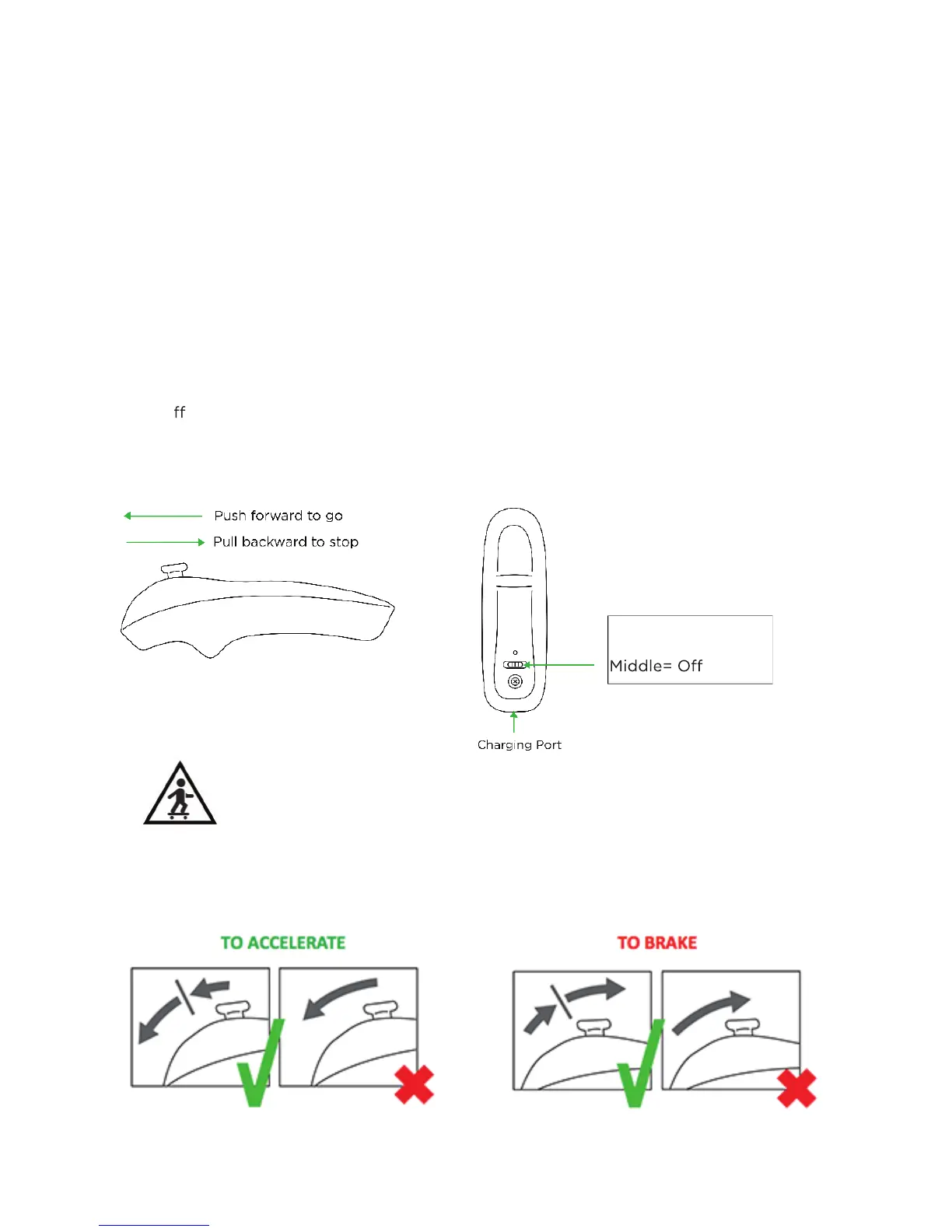 ff

Push forward to go

Pull backward to stop

Middle= Off

Charging Port

TO ACCELERATE

TO BRAKE