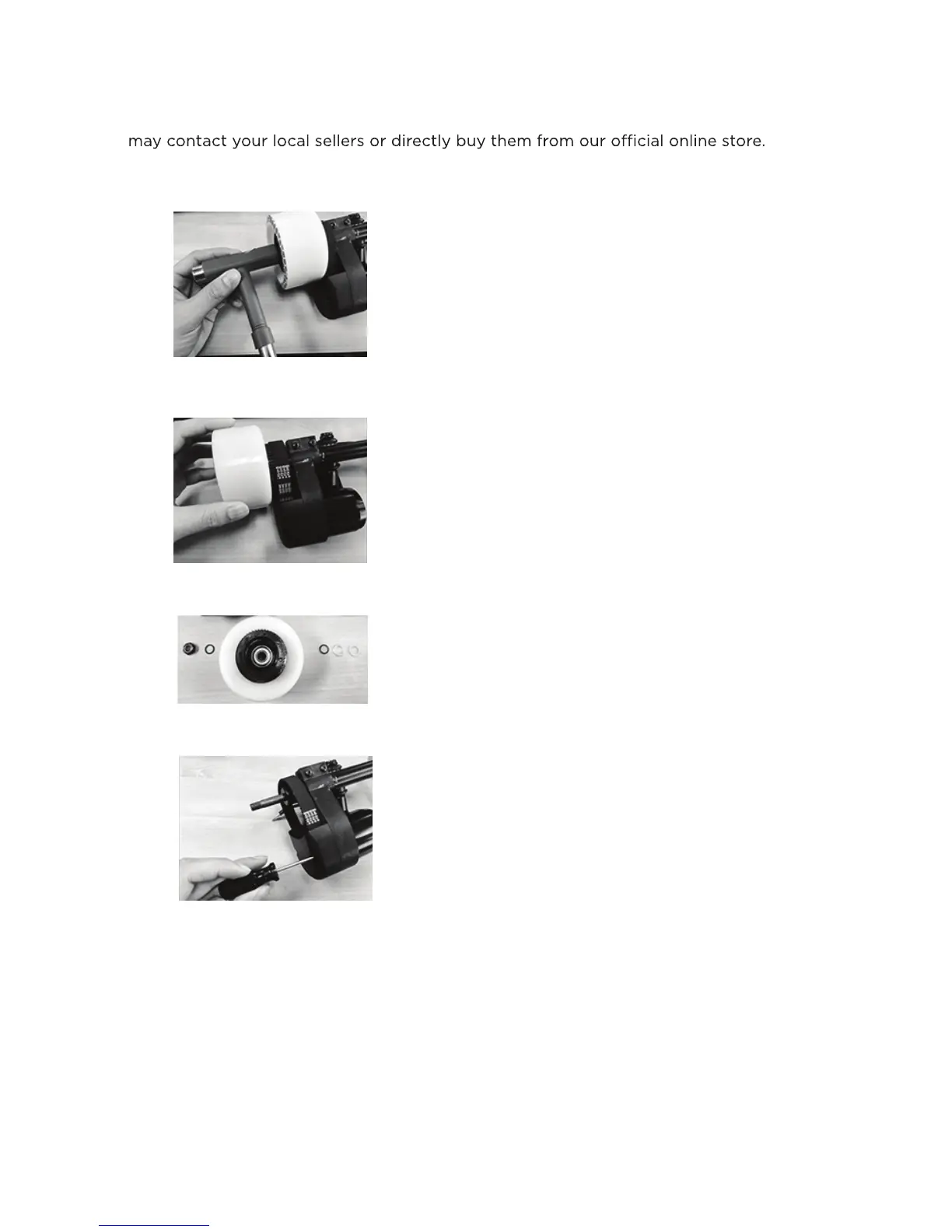 may contact your local sellers or directly buy them from our official online store.