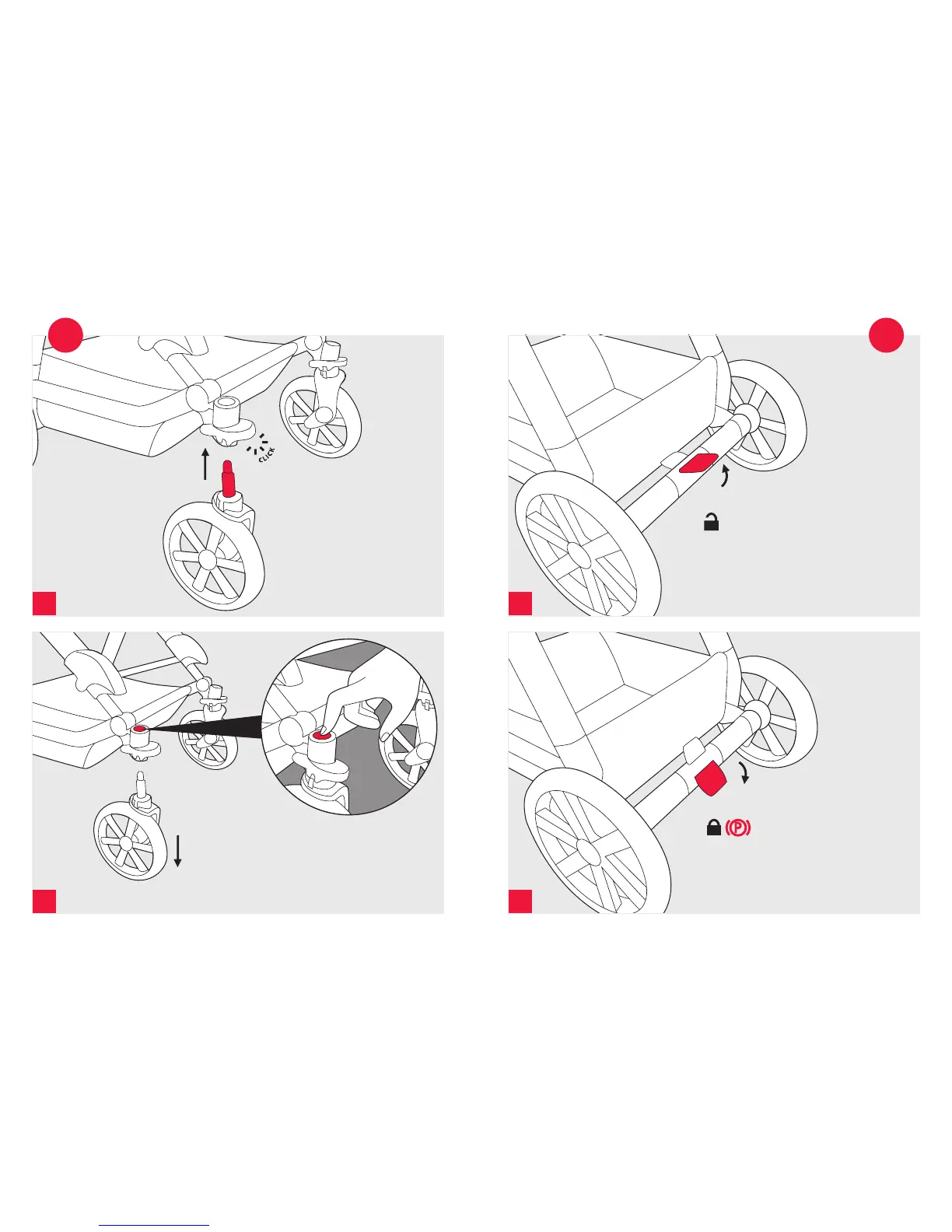 CLICK

(P)