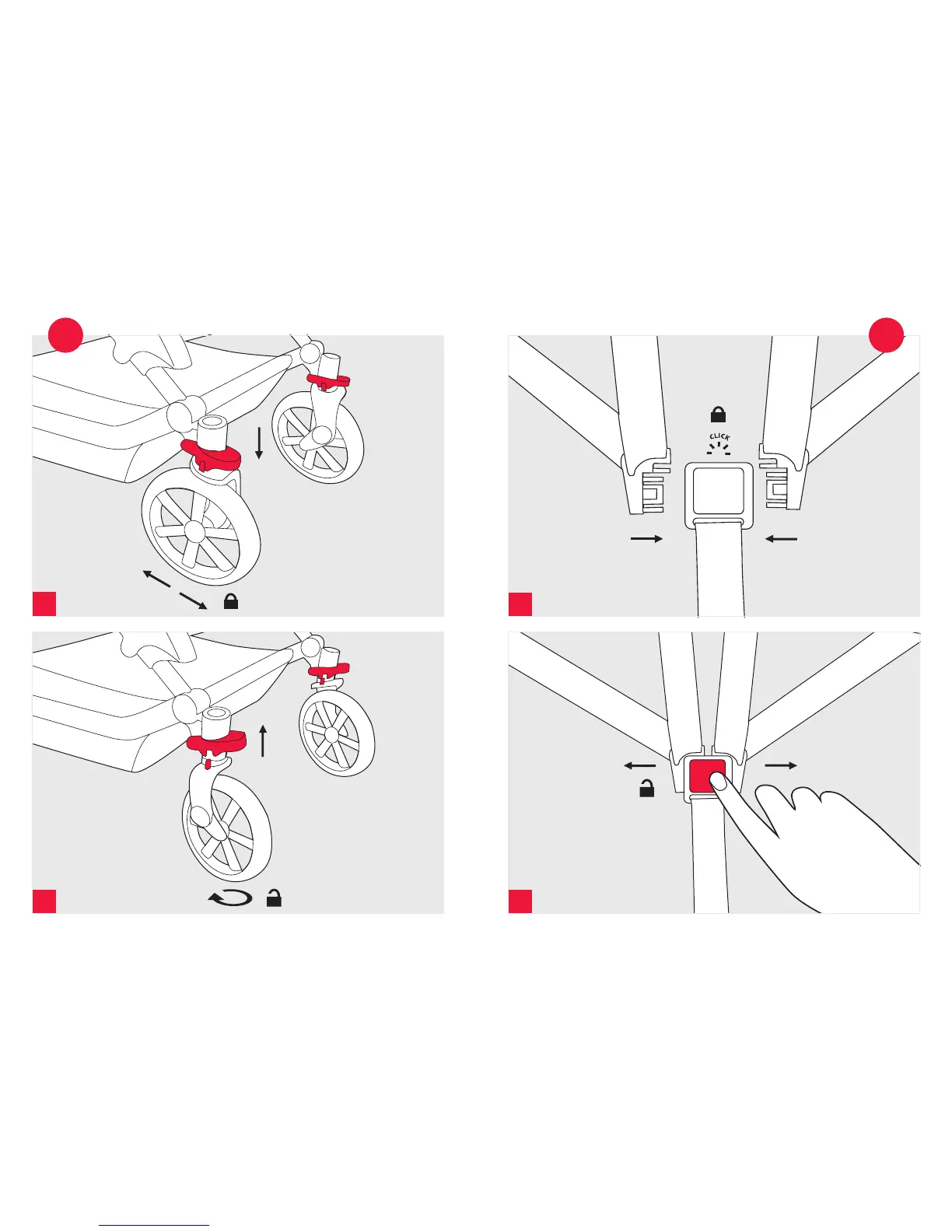 CLICK