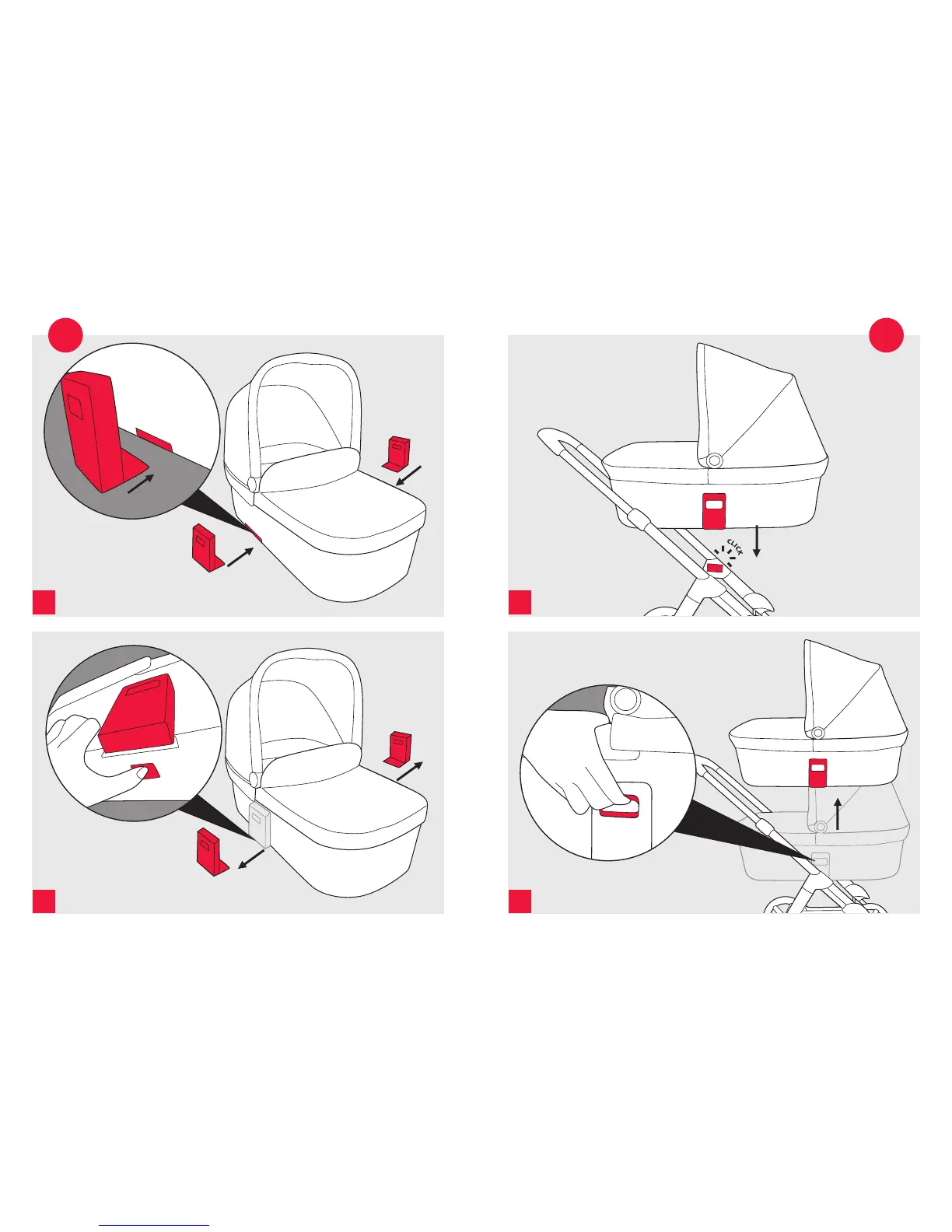 CLICK