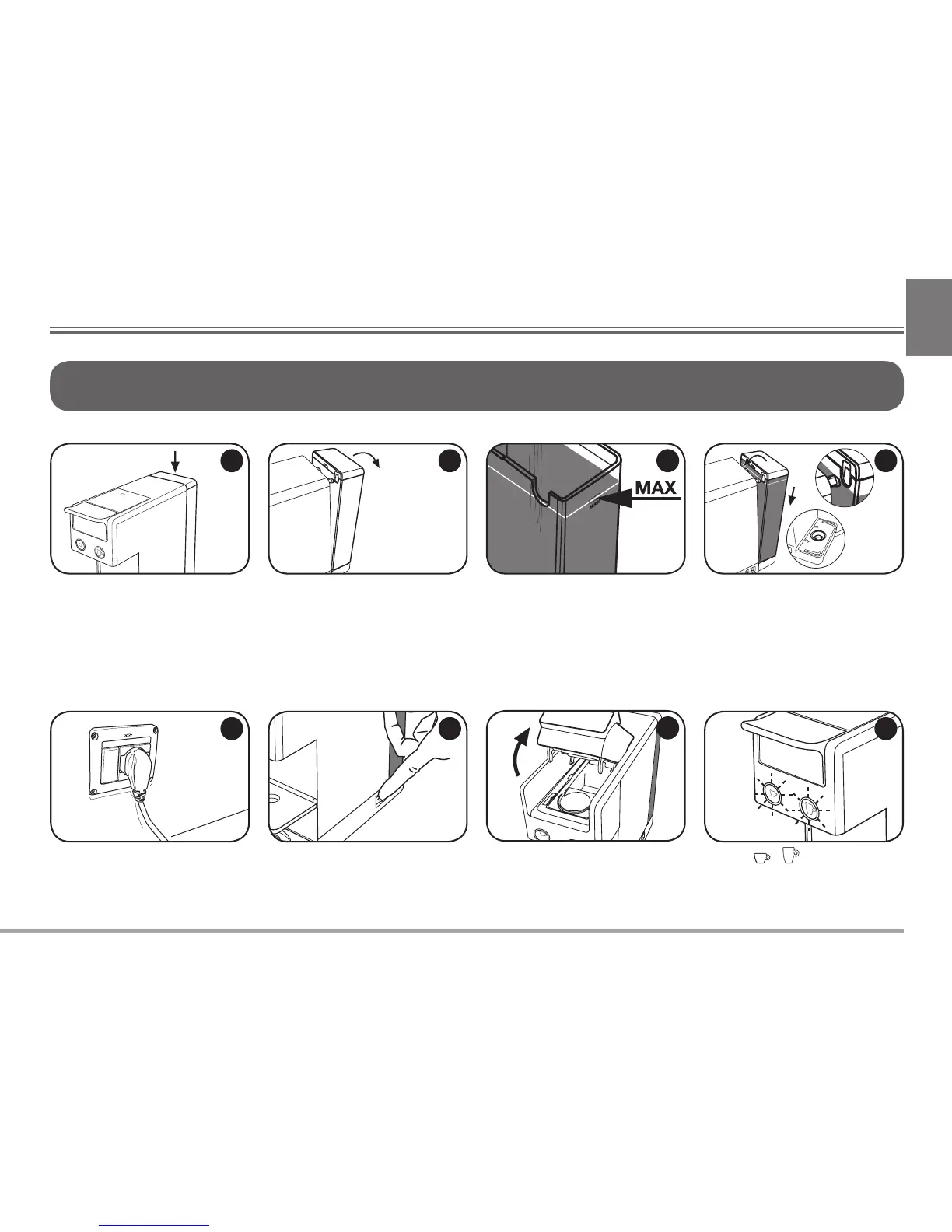 MAX

MAX