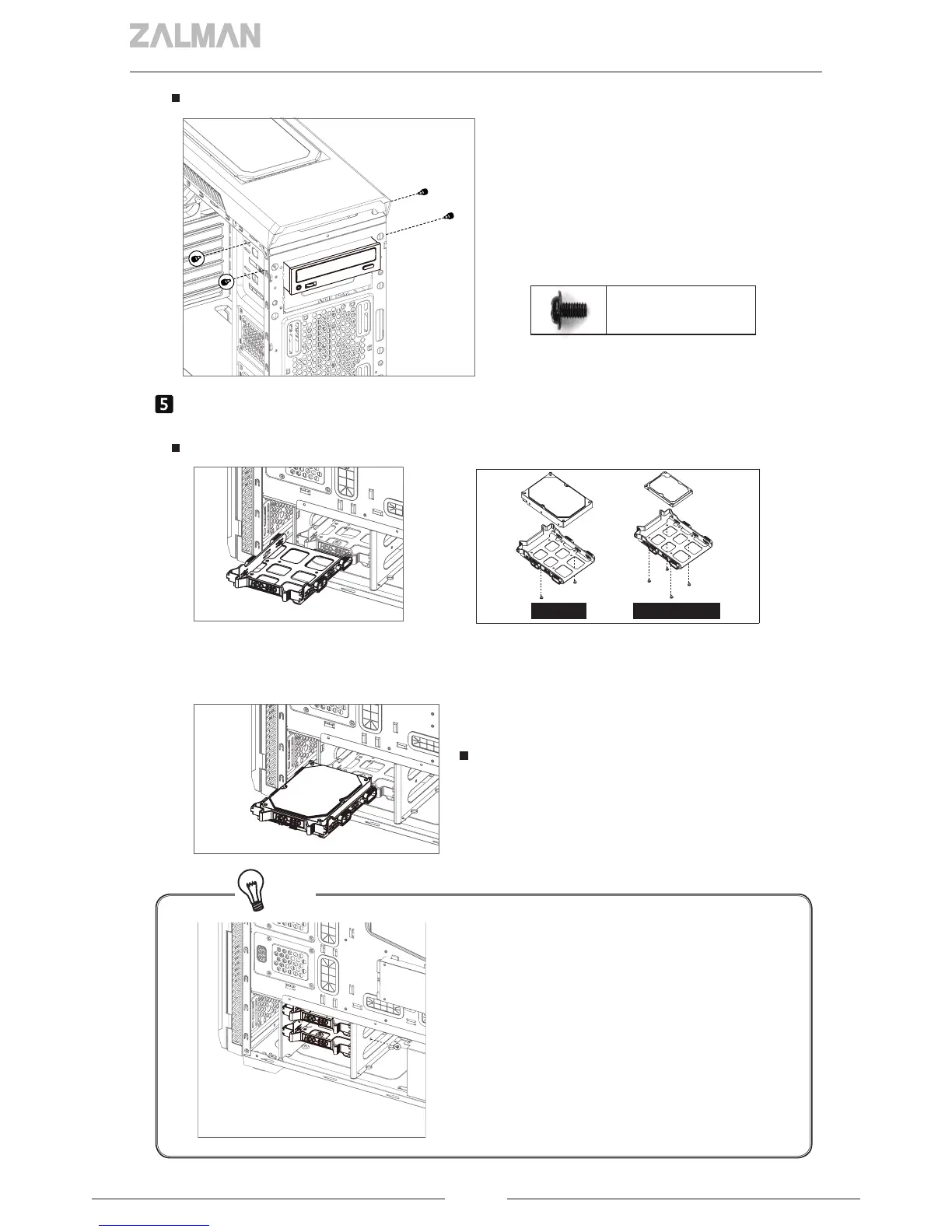 ZALMAN

5