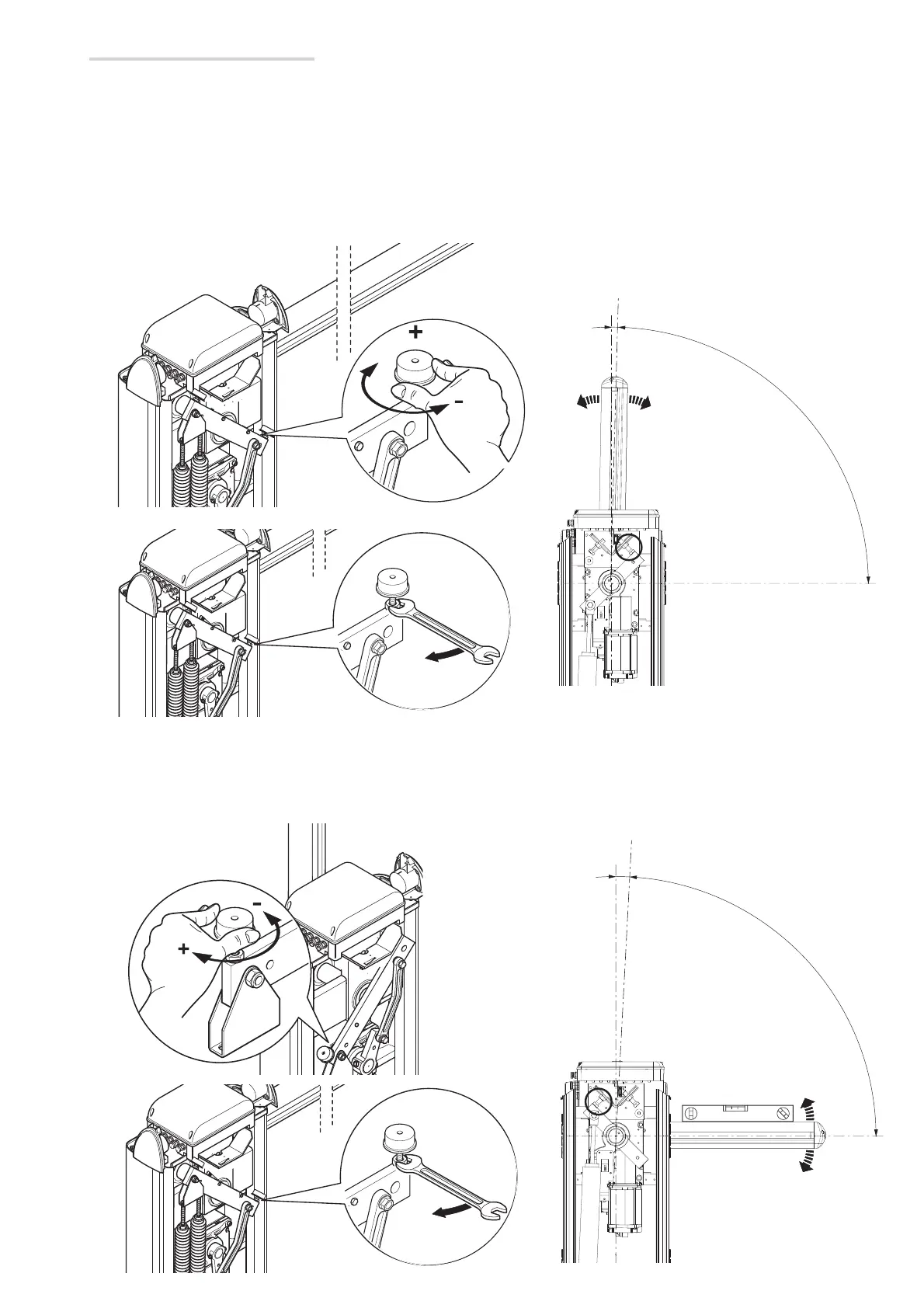 +
-
-
+