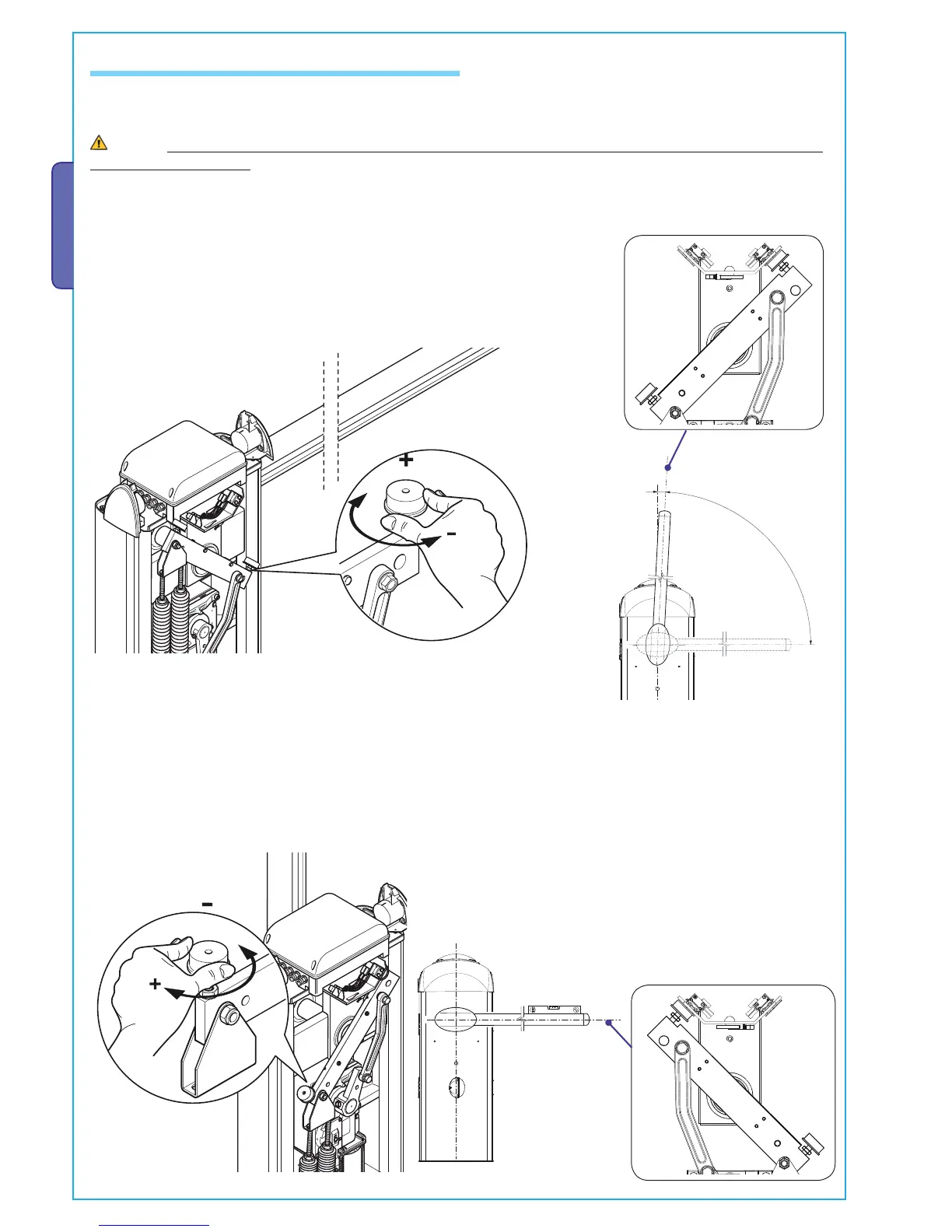 +

-

-

+