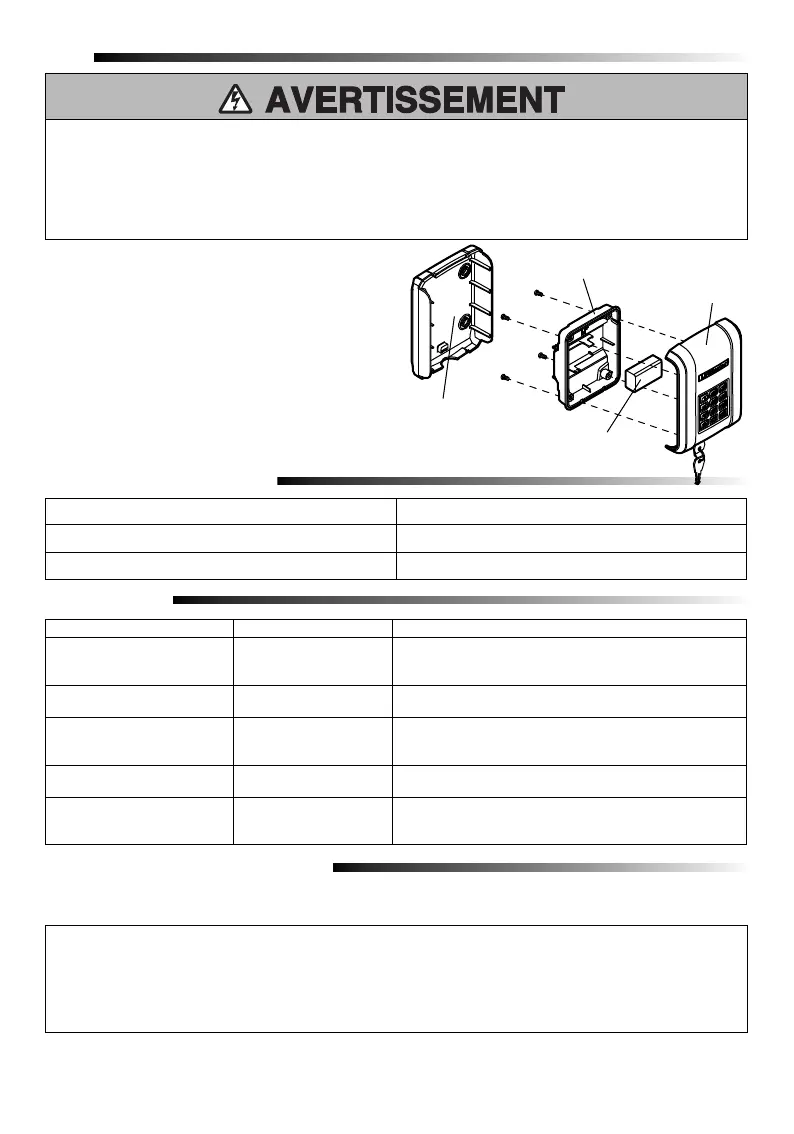 AVERTISSEMENT