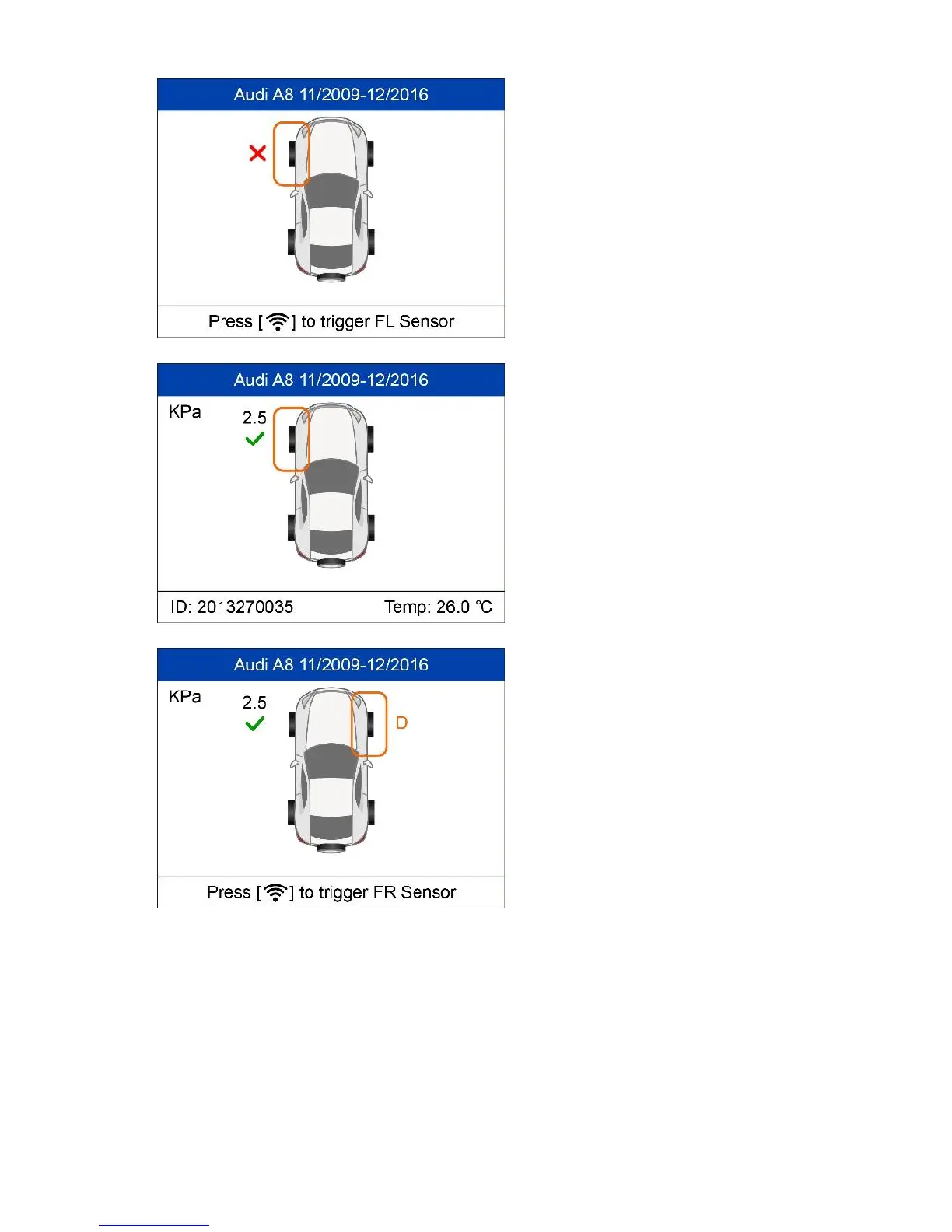 Audi A8 11/2009-12/2016

Press [ ] to trigger FL Sensor

Audi A8 11/2009-12/2016

KPa

2.5

ID: 2013270035

Temp: 26.0 ℃

Audi A8 11/2009-12/2016

KPa

2.5

D

Press [ ] to trigger FR Sensor