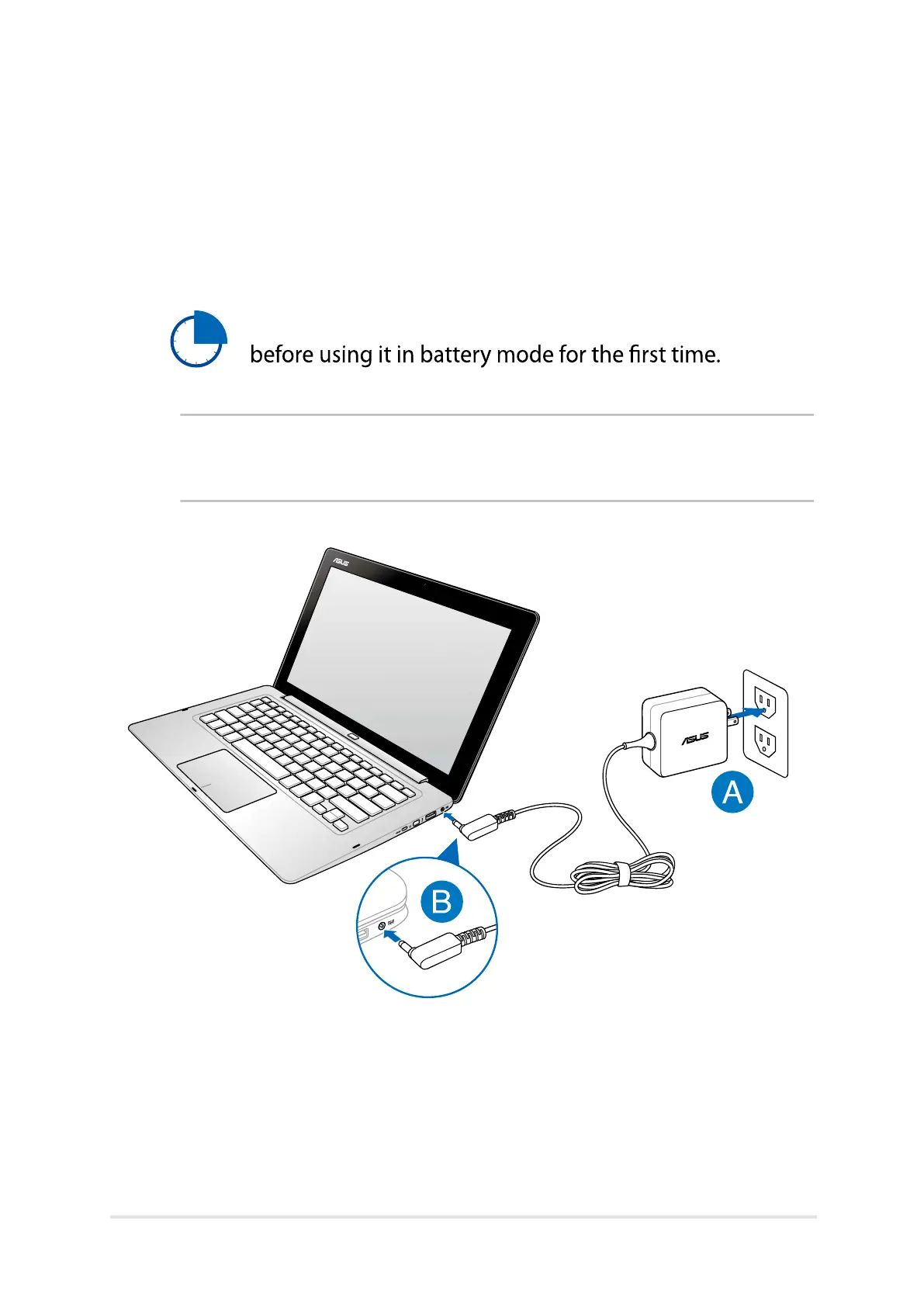 before using it in battery mode for the first time.

ASUS

ASUS

A

B