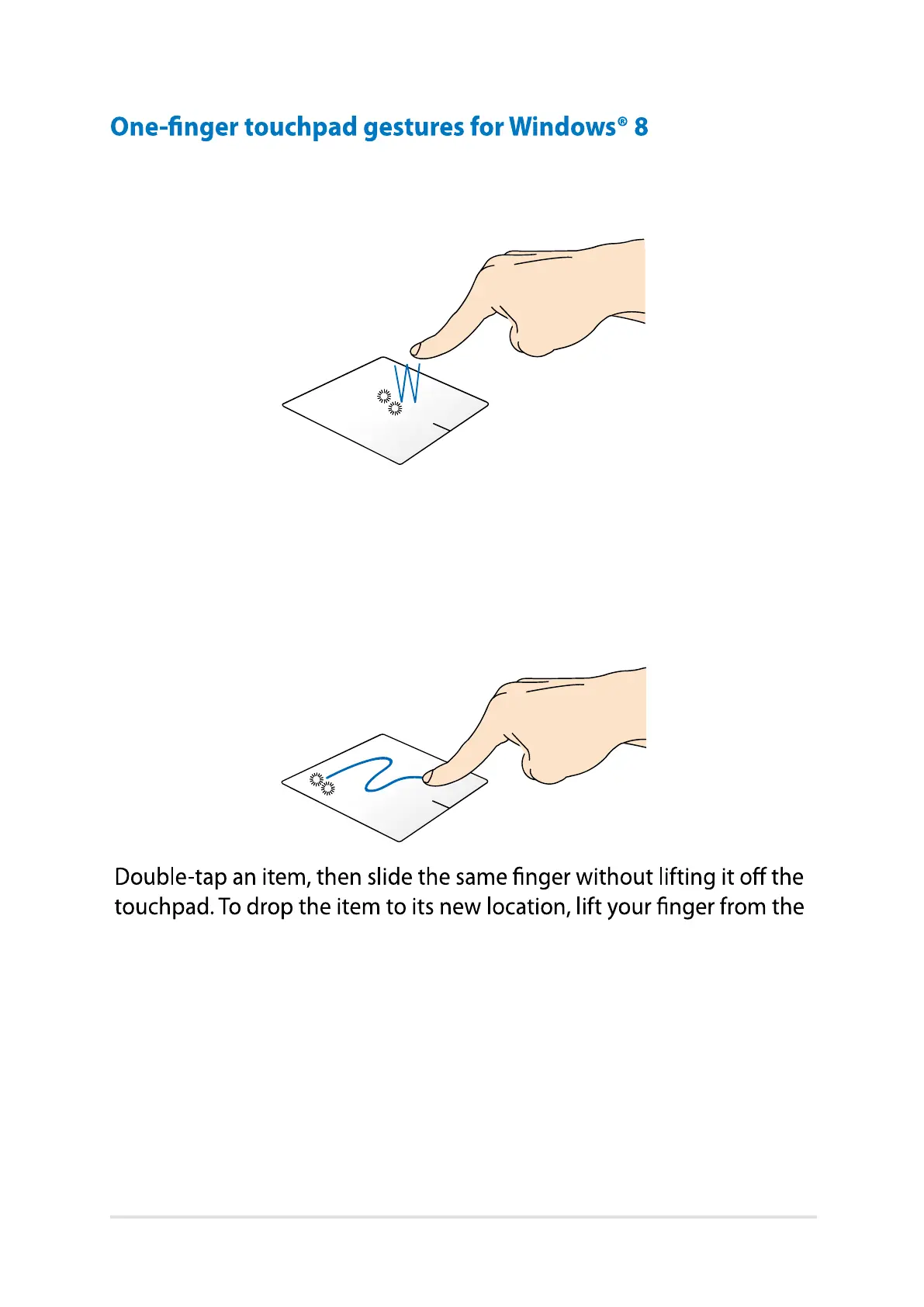 One-finger touchpad gestures for Windows® 8

Double-tap an item, then slide the same finger without lifting it off the touchpad. To drop the item to its new location, lift your finger from the