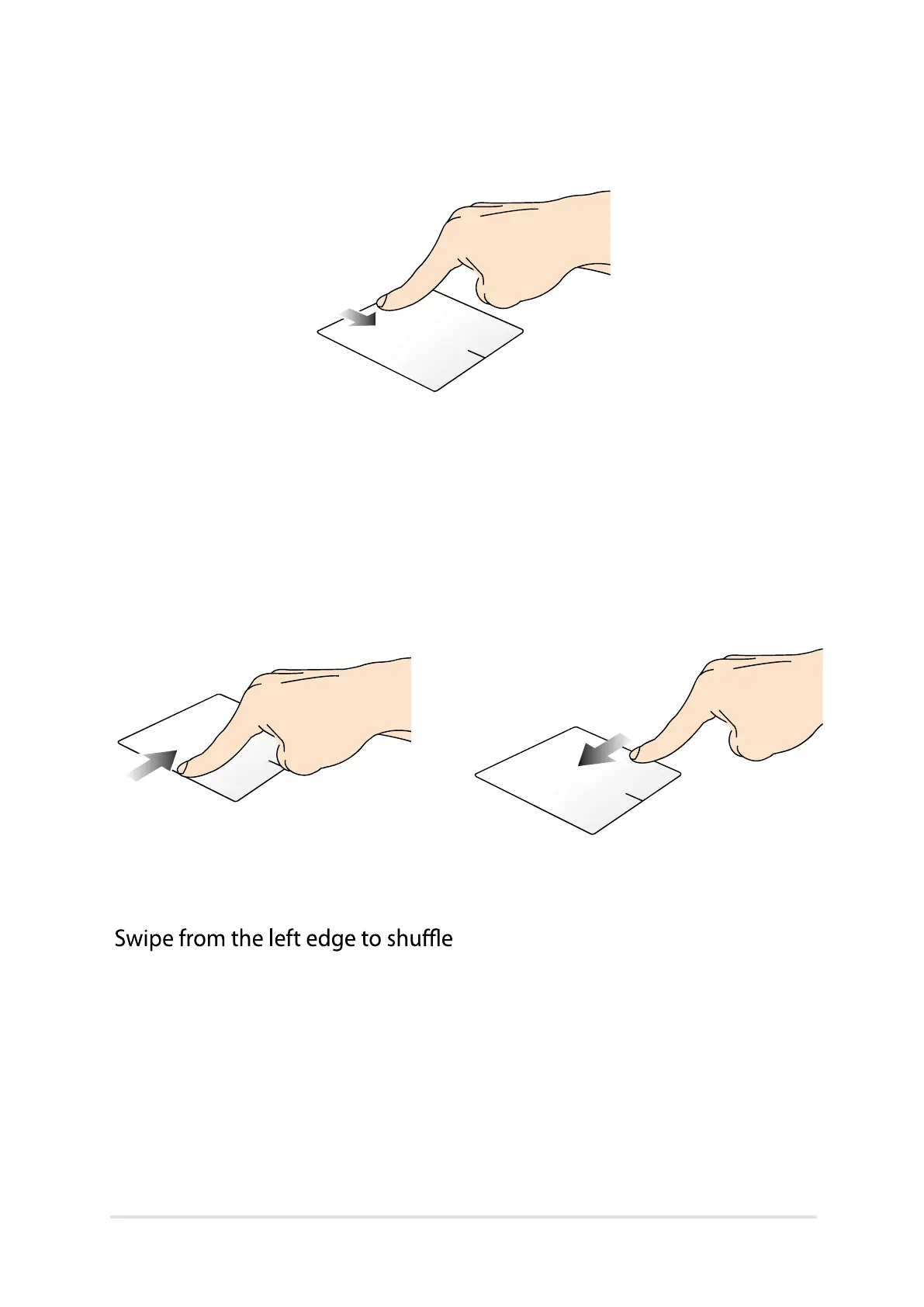 Swipe from the left edge to shuffle