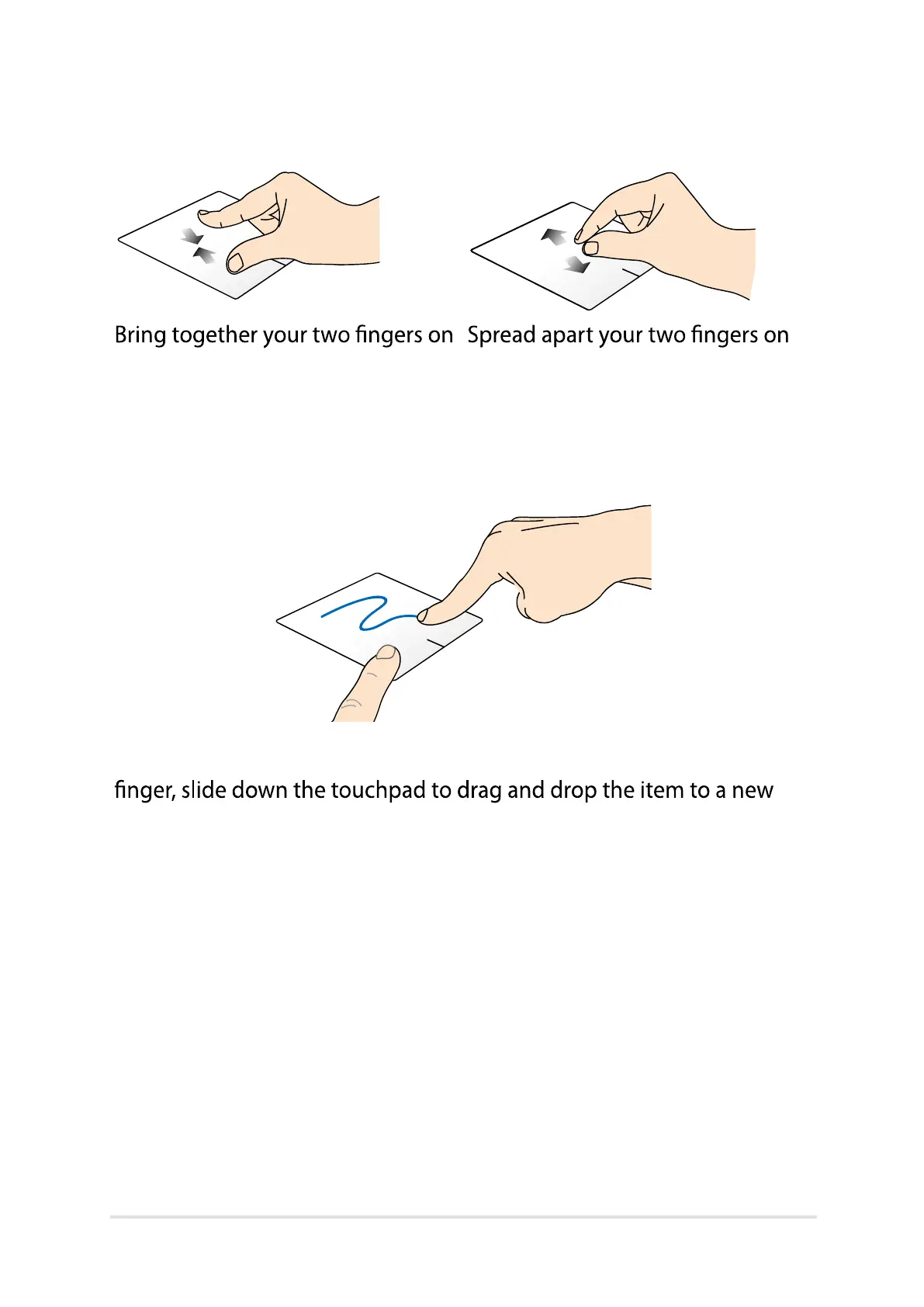 Bring together your two fingers on

Spread apart your two fingers on

finger, slide down the touchpad to drag and drop the item to a new