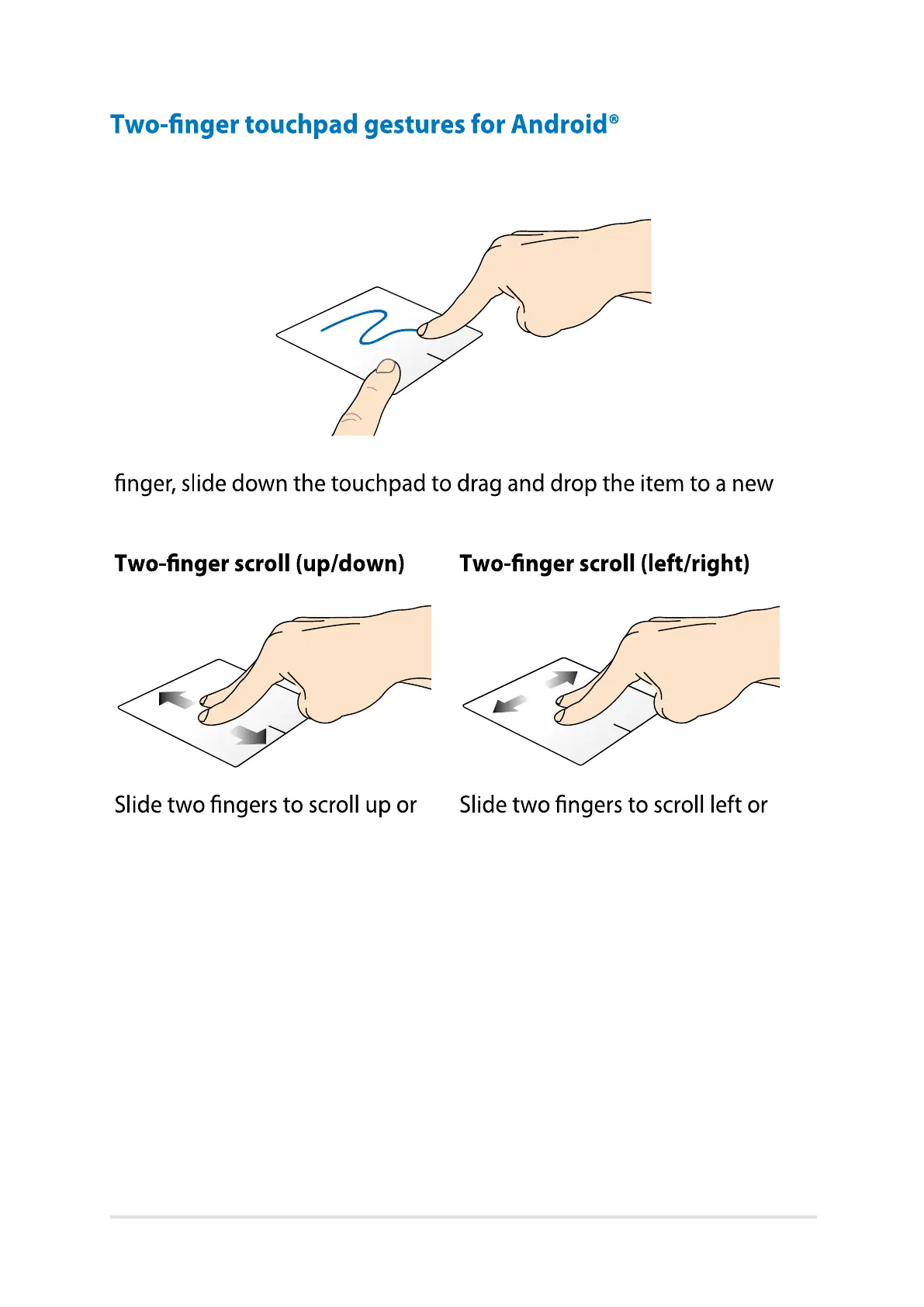 Two-finger touchpad gestures for Android®

finger, slide down the touchpad to drag and drop the item to a new

Two-finger scroll (up/down)

Slide two fingers to scroll up or

Two-finger scroll (left/right)

Slide two fingers to scroll left or