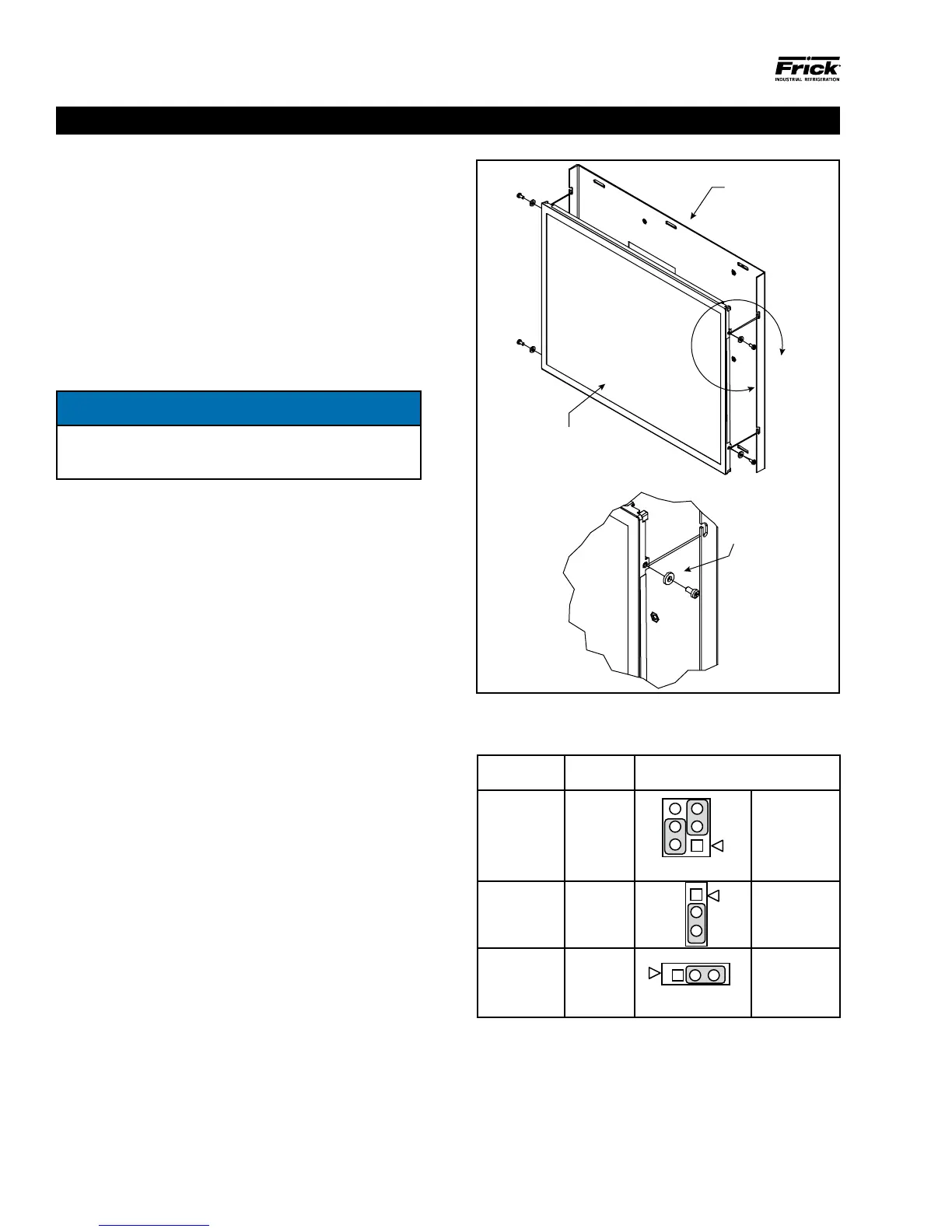 Frick
INDUSTRIAL REFRIGERATION