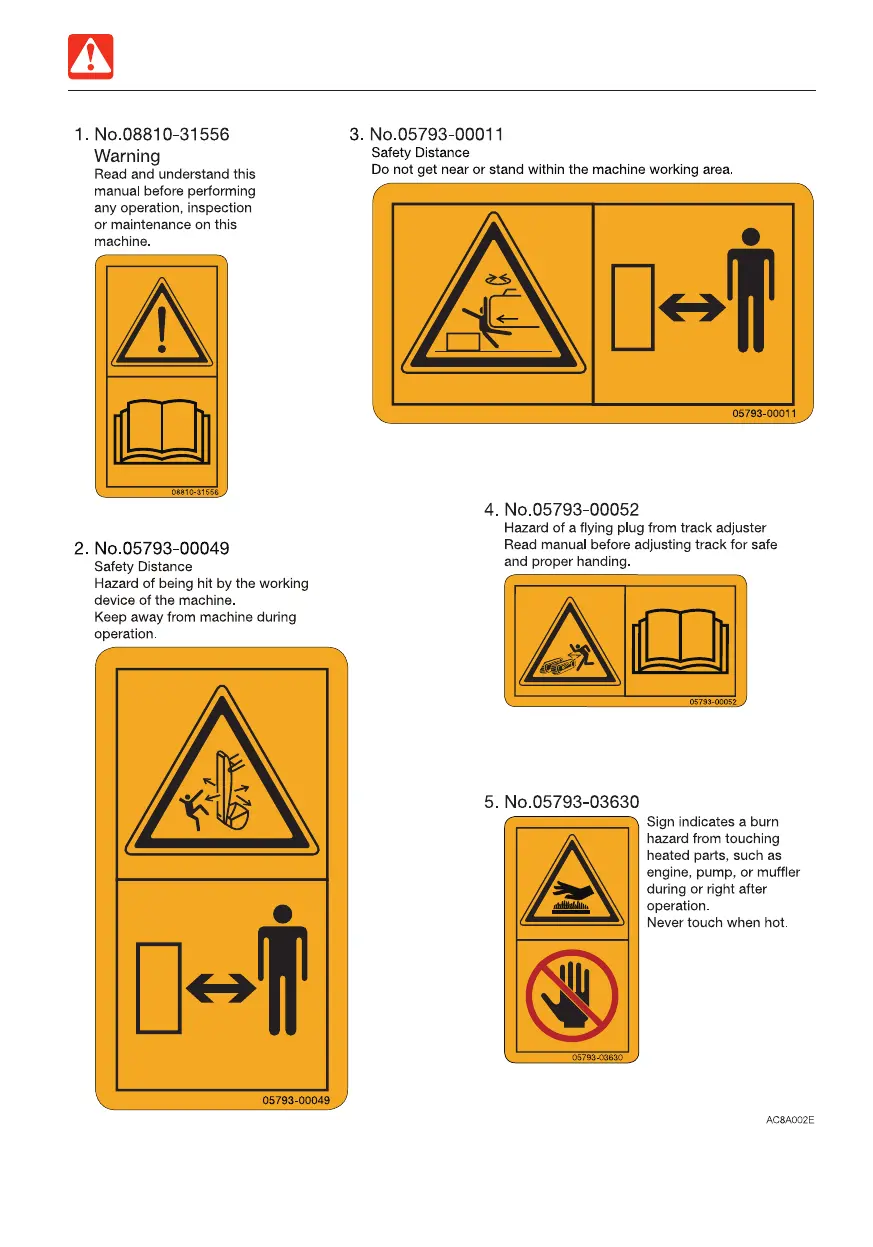 1. No.08810-31556
Warning
Read and understand this manual before performing any operation, inspection or maintenance on this machine.

08810-31556

2. No.05793-00049
Safety Distance
Hazard of being hit by the working device of the machine.
Keep away from machine during operation.

05793-00049

3. No.05793-00011
Safety Distance
Do not get near or stand within the machine working area.

05793-00011

4. No.05793-00052
Hazard of a flying plug from track adjuster
Read manual before adjusting track for safe and proper handing.

05793-00052

5. No.05793-03630
Sign indicates a burn hazard from touching heated parts, such as engine, pump, or muffler during or right after operation.
Never touch when hot.

05793-03630

AC8A002E