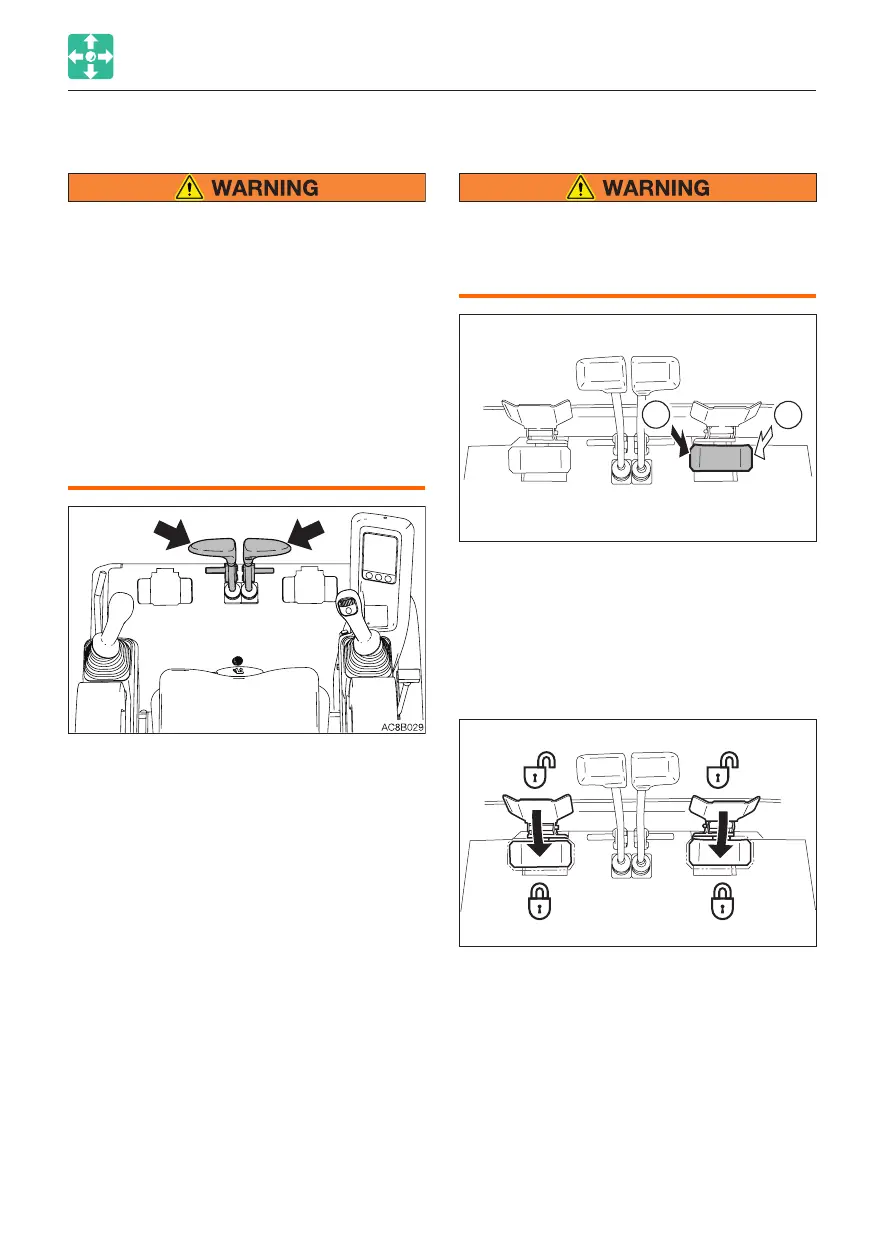 WARNING

WARNING

AC8B029