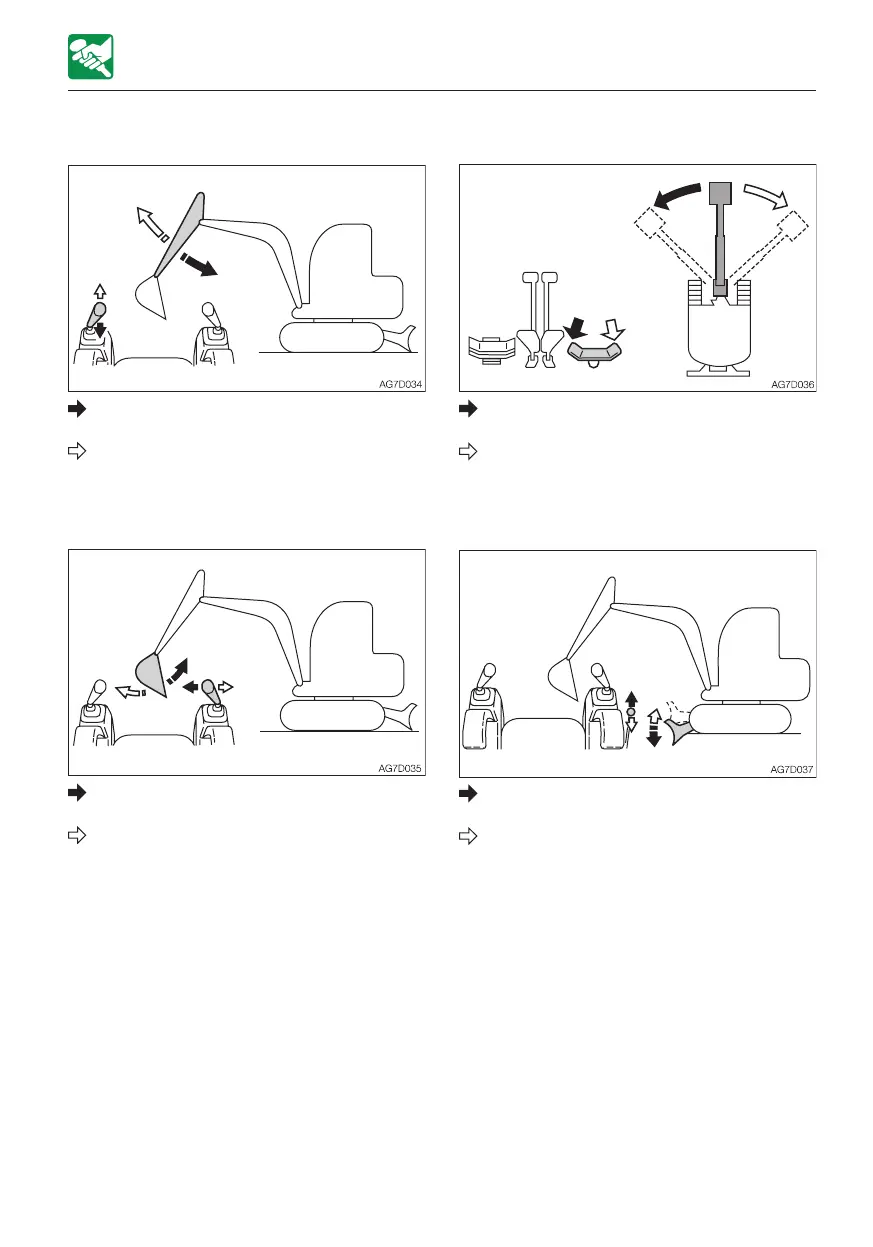 AG7D034

AG7D036

AG7D035

AG7D037