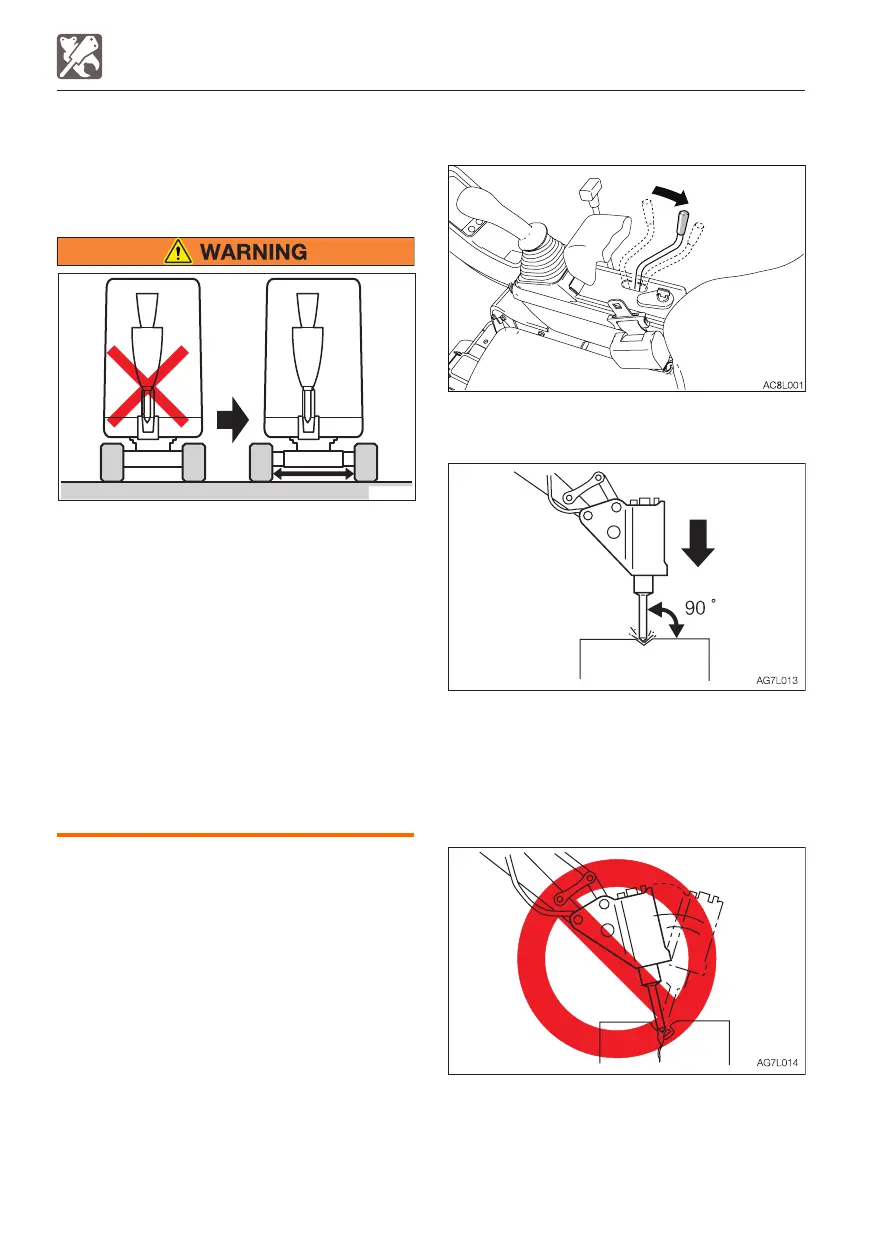 WARNING

AC8L001

90 °

AG7L013

AG7L014