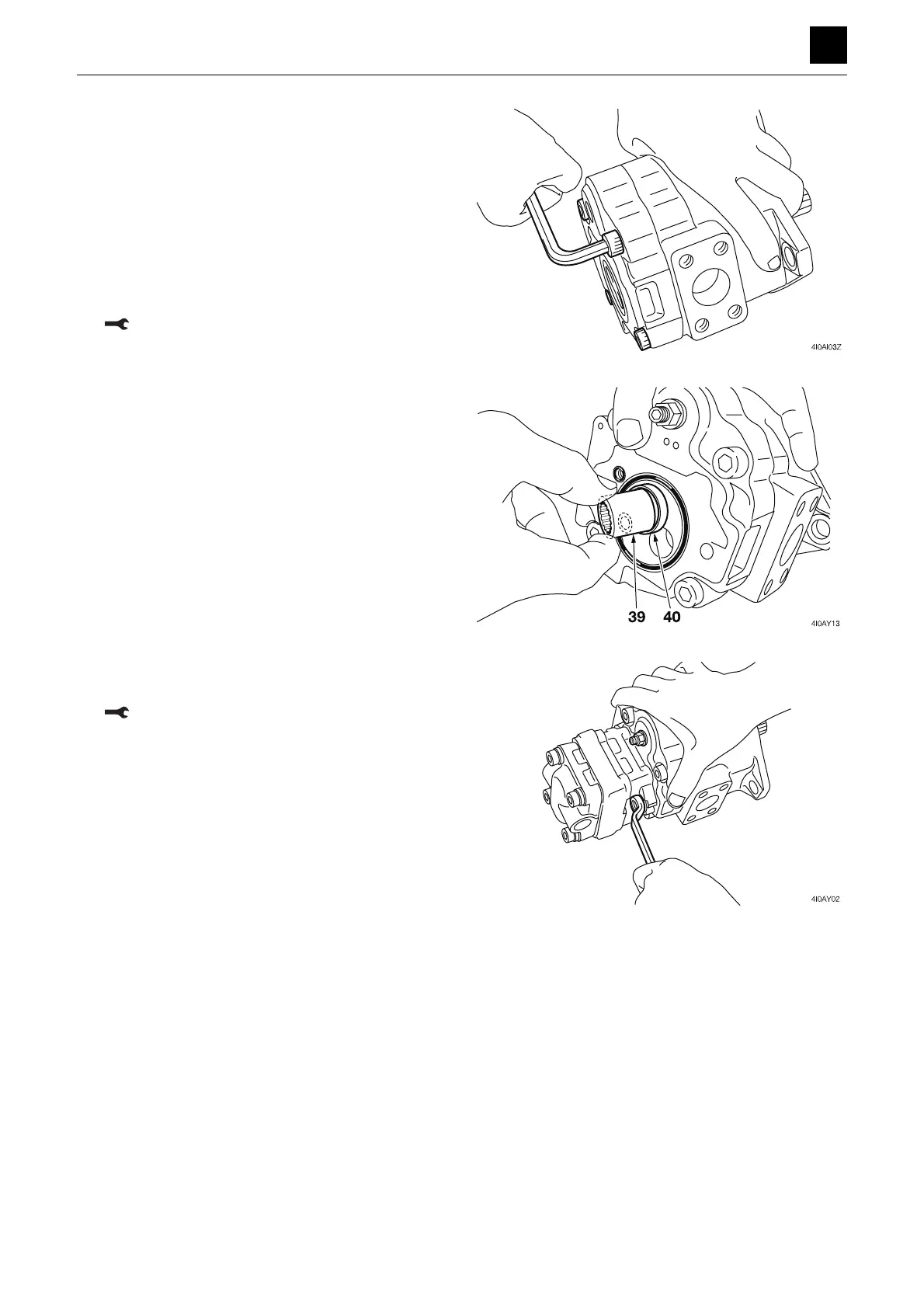 4I0AI03Z

39 40

4I0AY13

4I0AY02