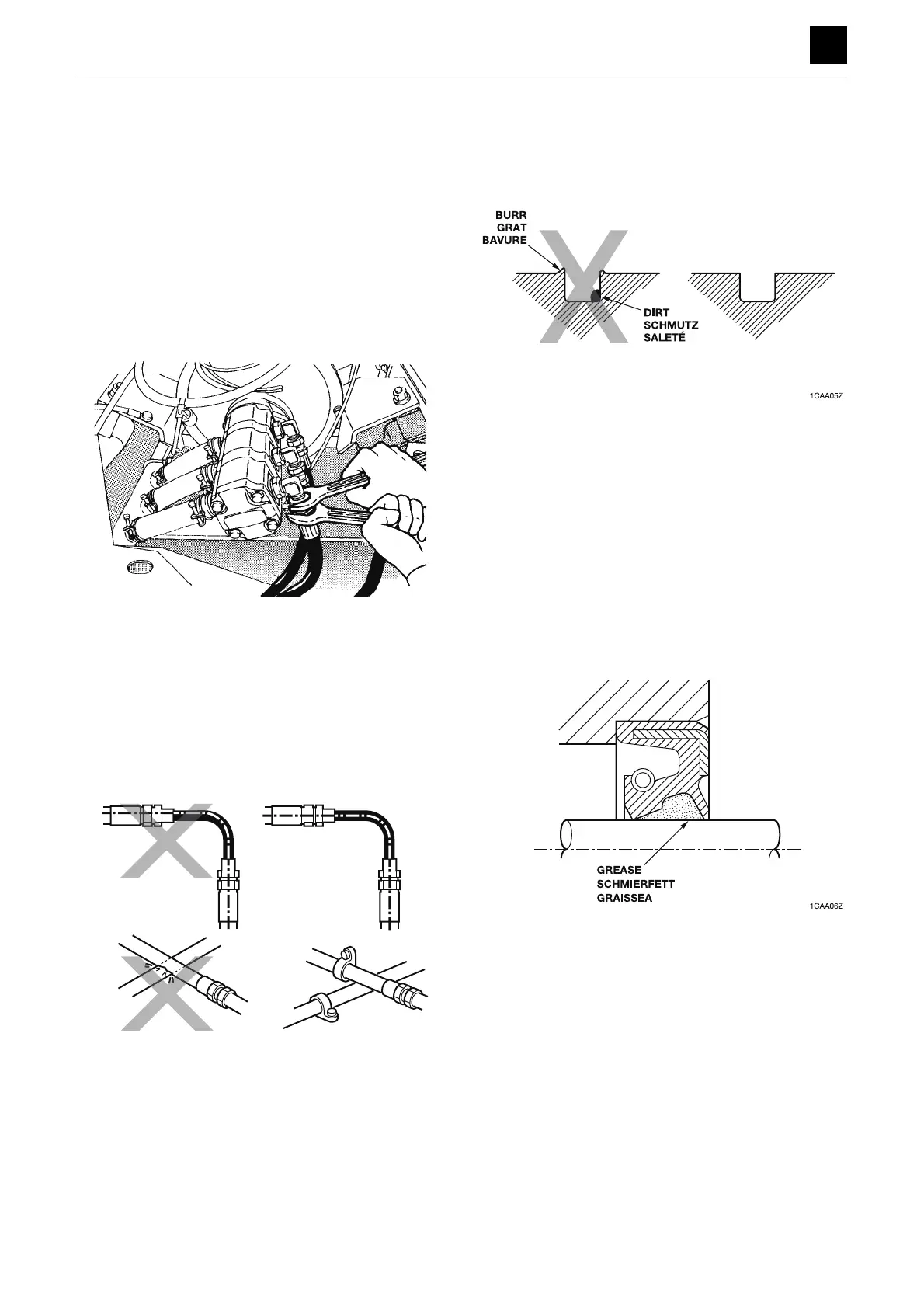 BURR
GRAT
BAVURE

DIRT
SCHMUTZ
SALETÉ

1CAA05Z

GREASE
SCHMIERFETT
GRAISSEA

1CAA06Z