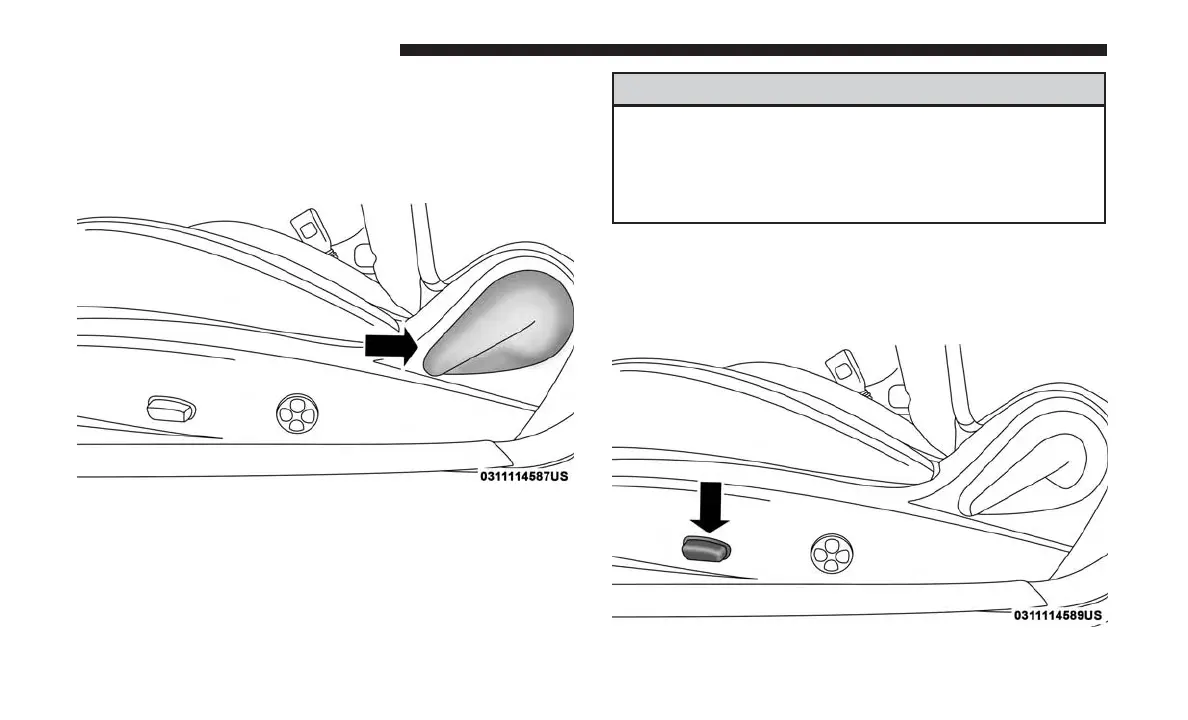 0311114587US

0311114589US