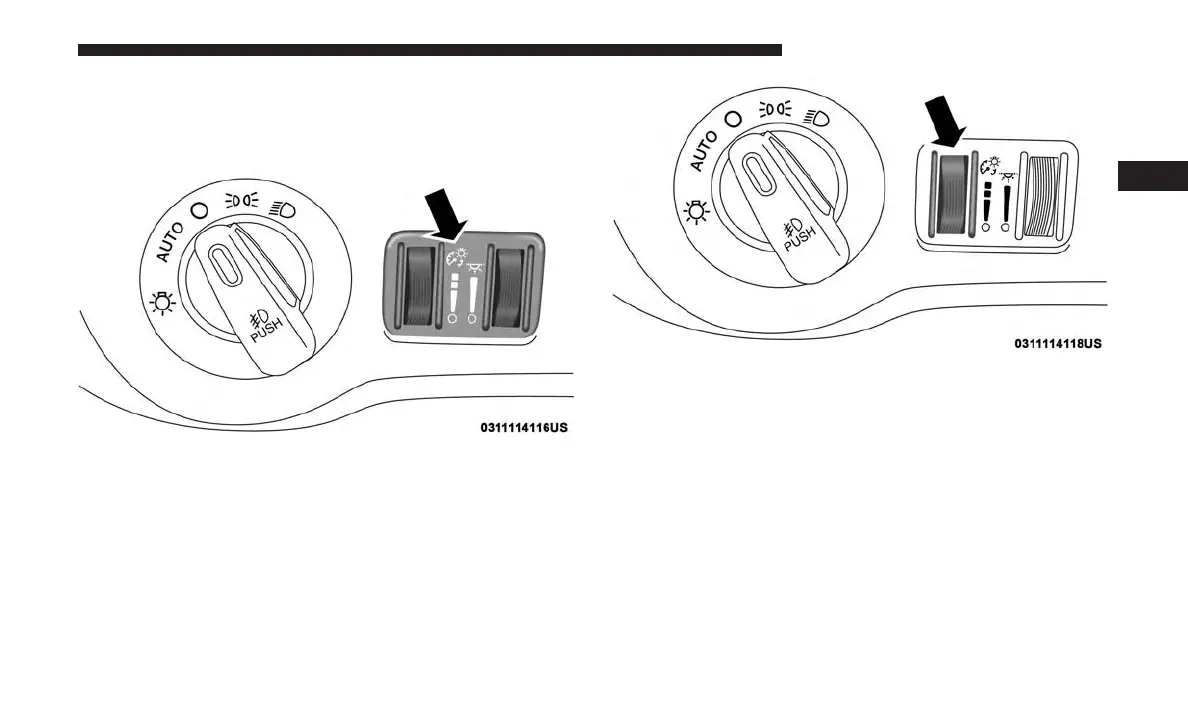 AUTO
PUSH
0311114116US

AUTO
PUSH
0311114118US