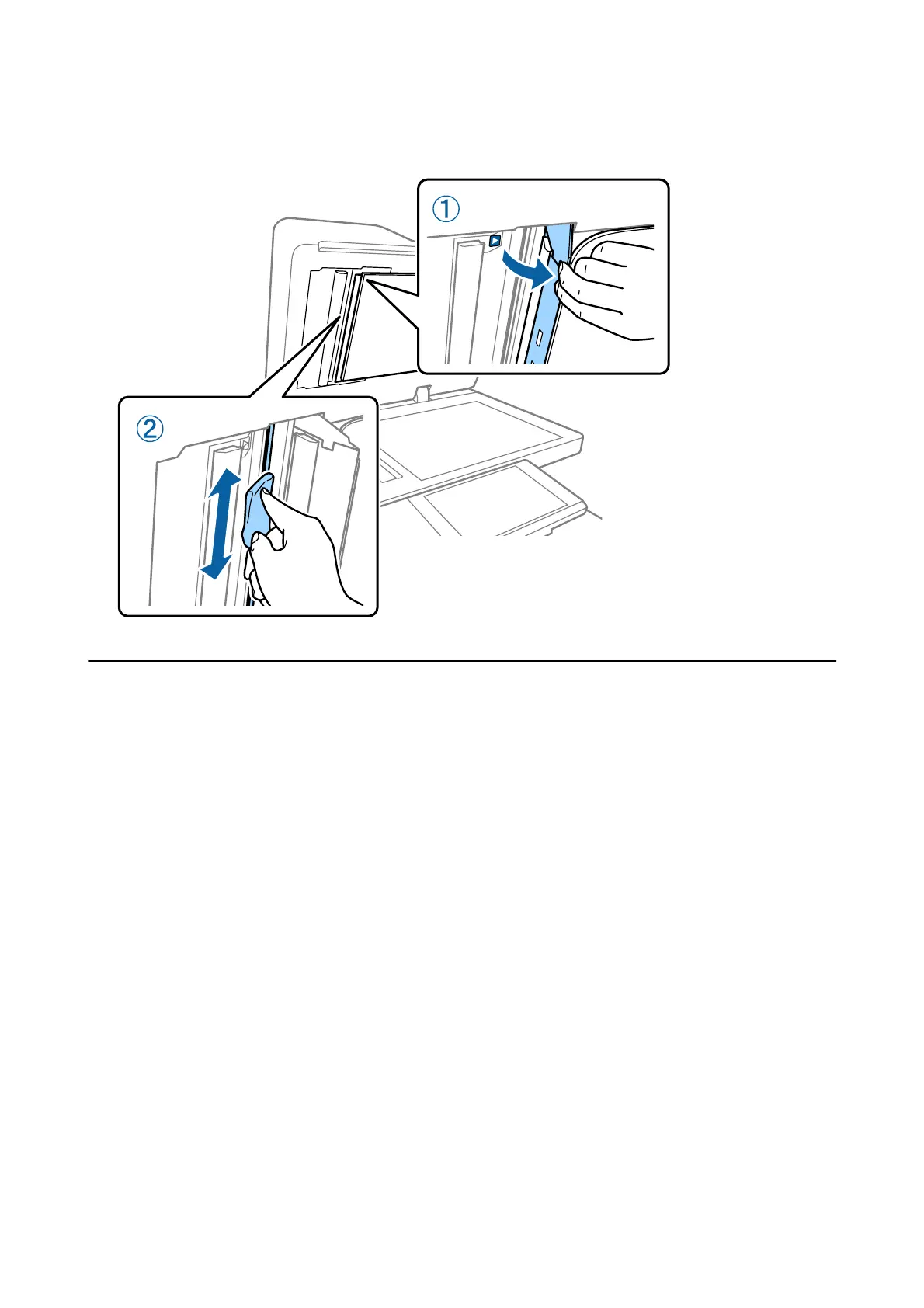 ①

②