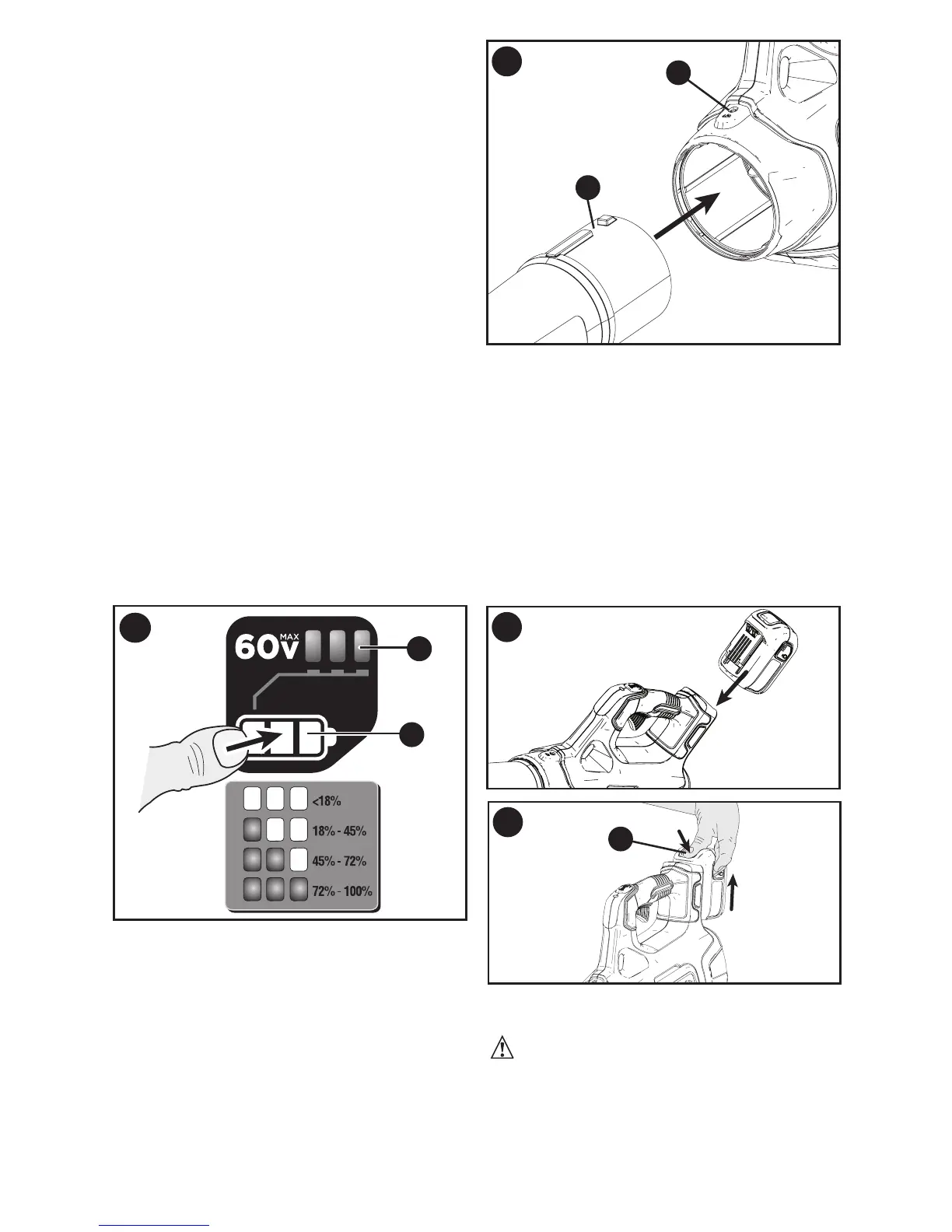 60v MAX

<18%

18% - 45%

45% - 72%

72% - 100%