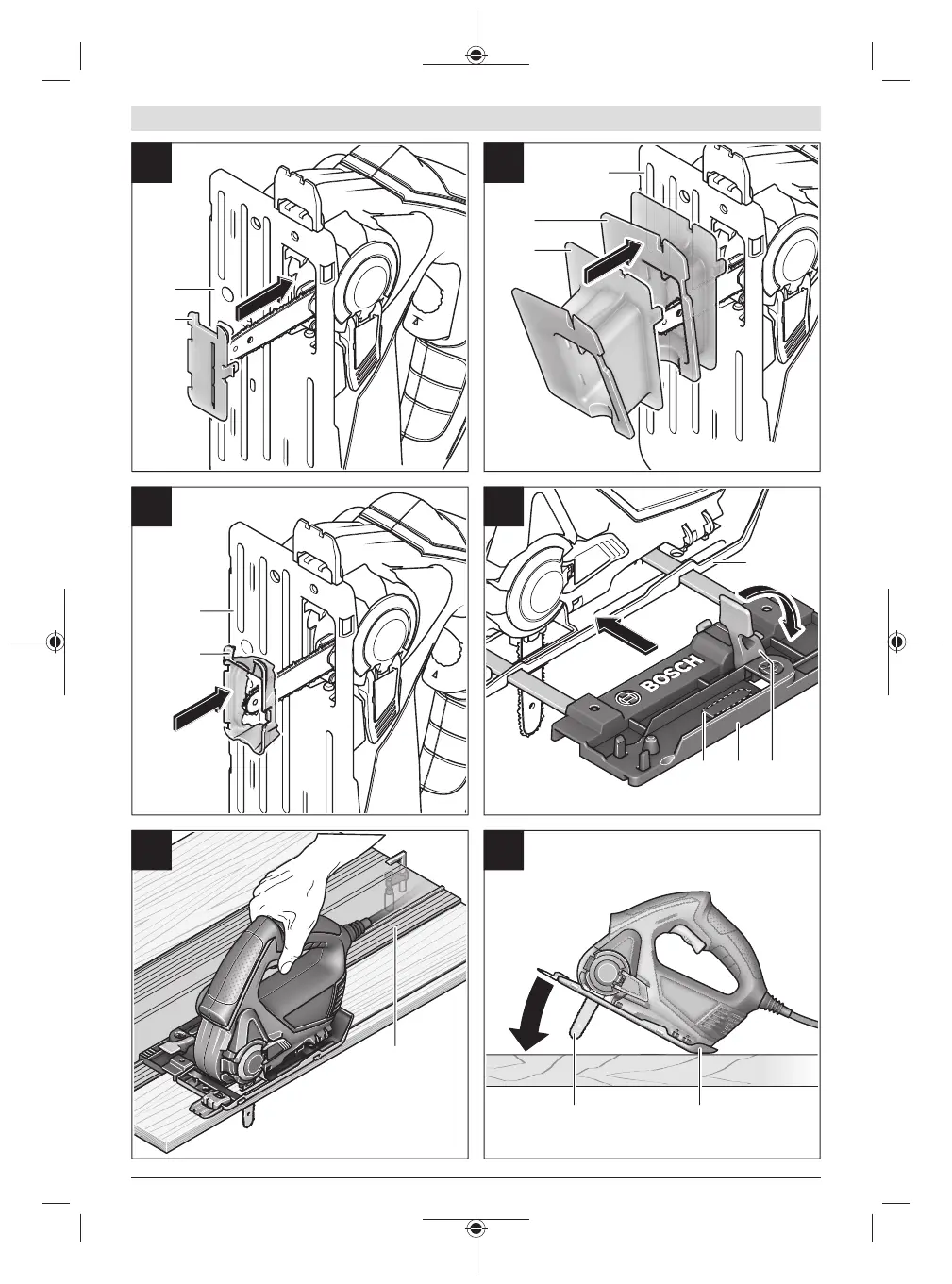 BOSCH