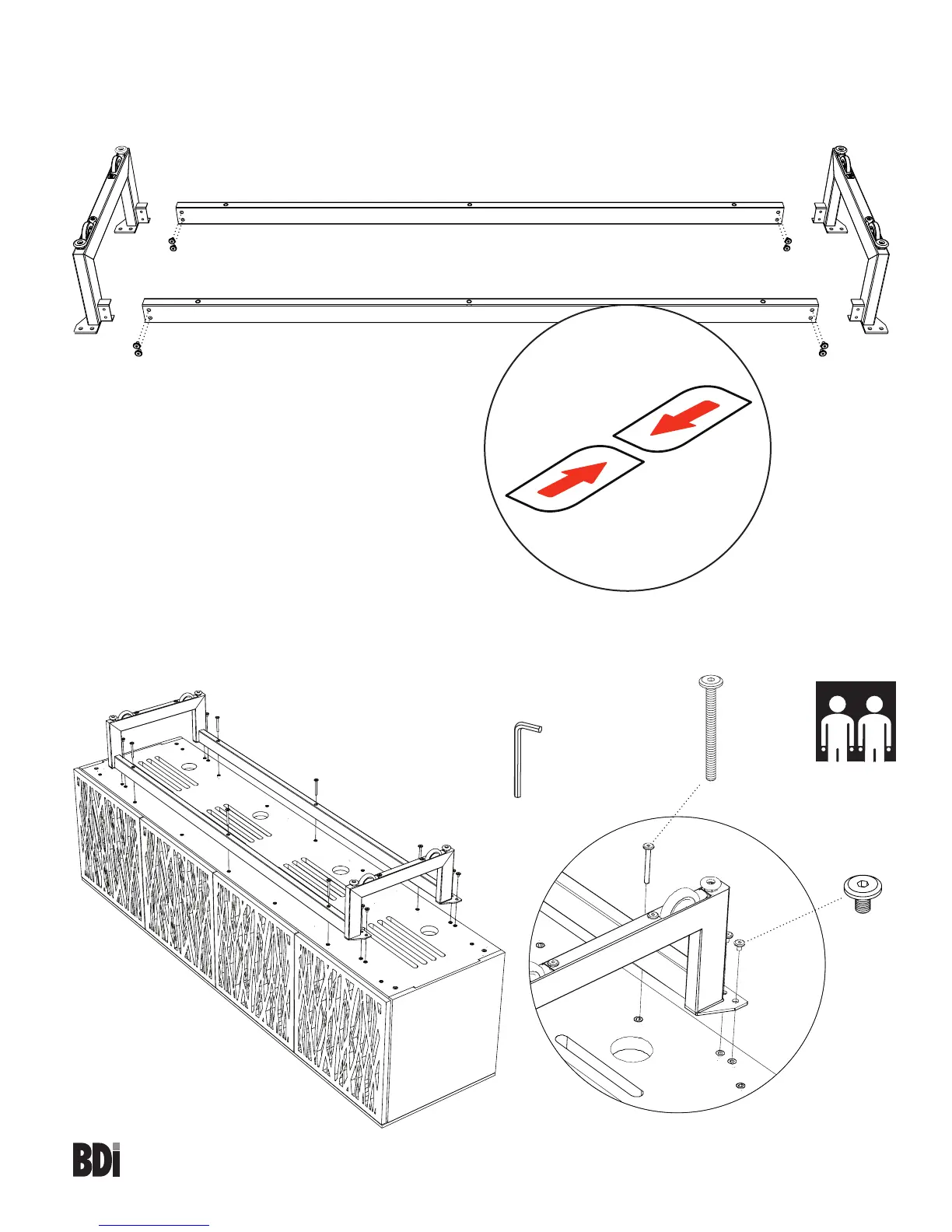 BDi