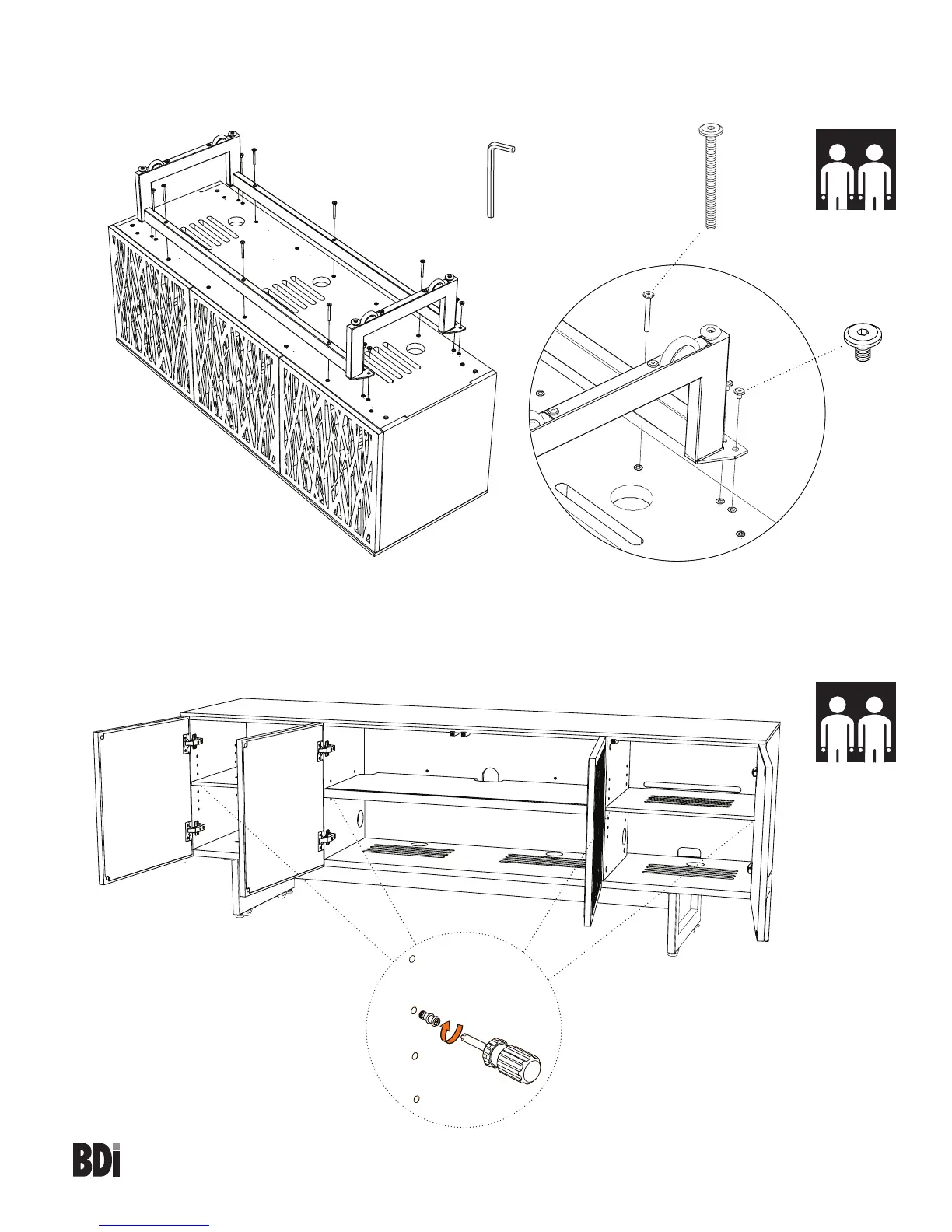 BDi