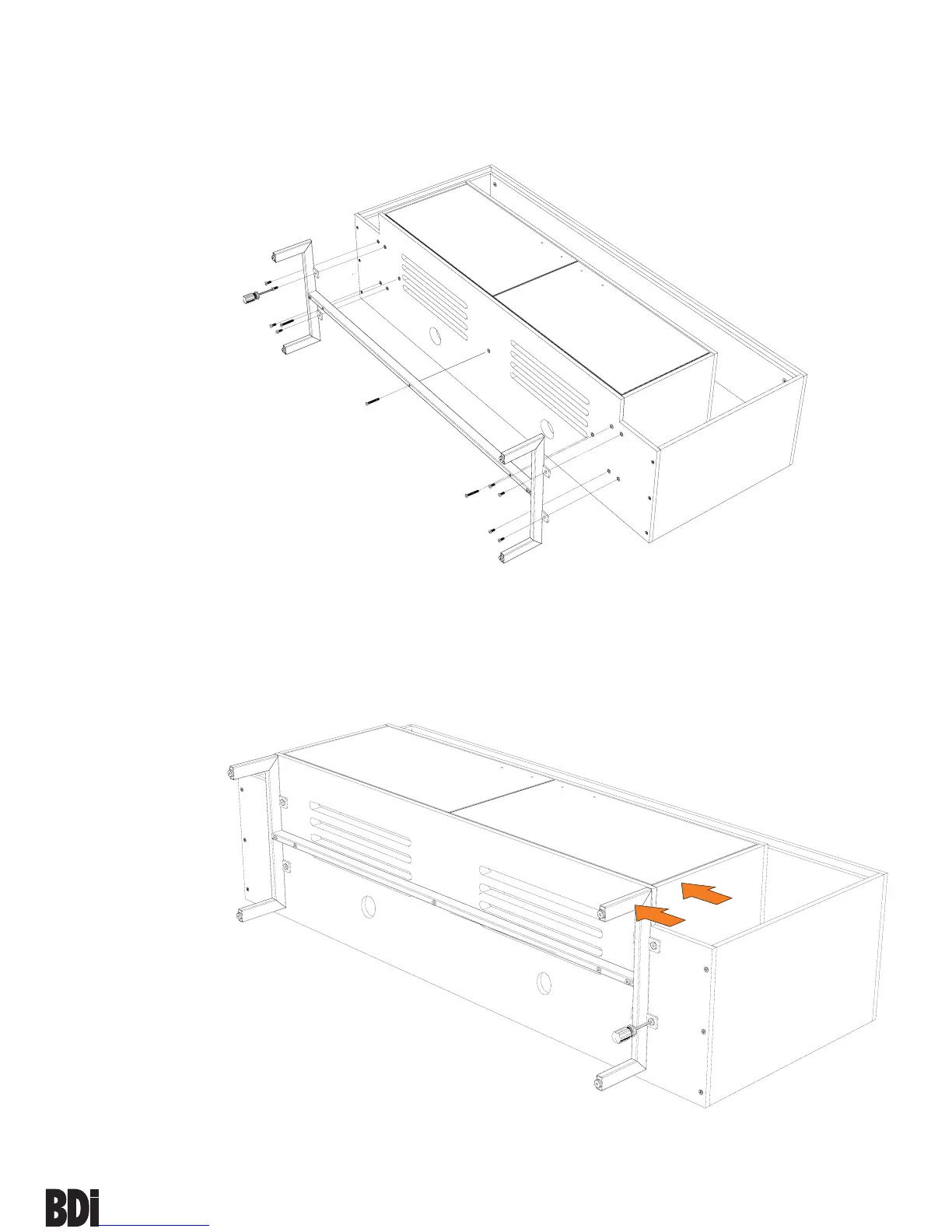 BDi