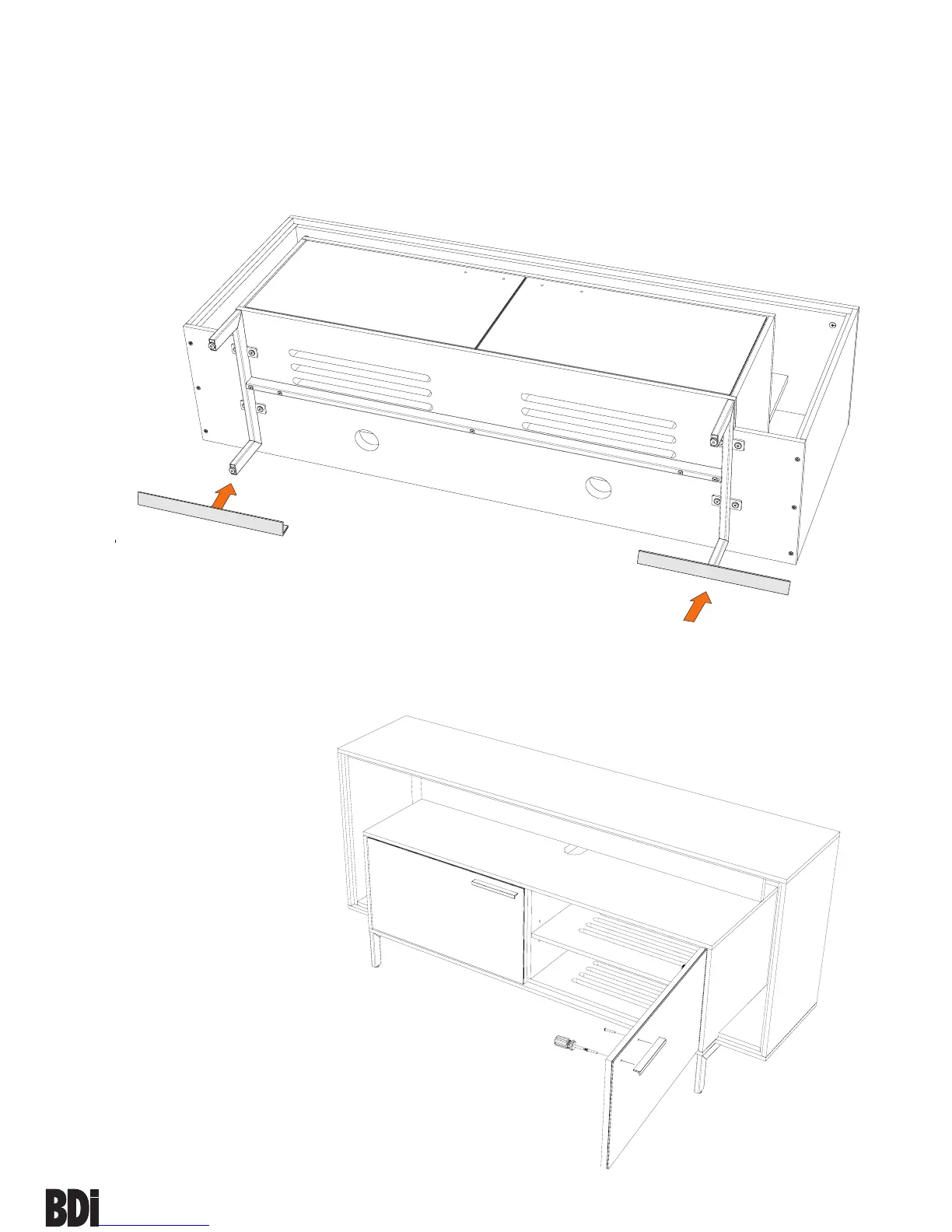 BDi