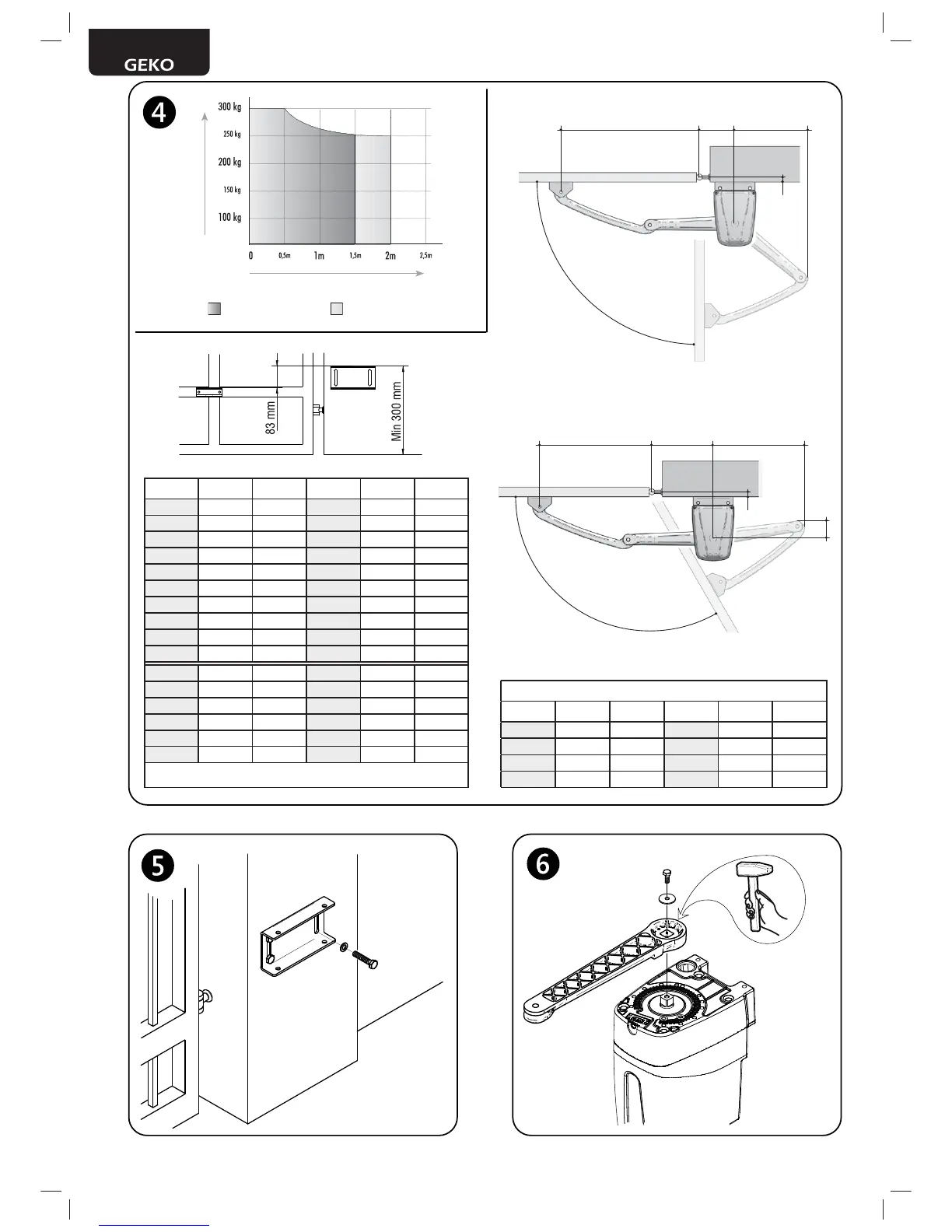 GEKO

4

300 kg
250 kg
200 kg
150 kg
100 kg

0
0,5m
1m
1,5m
2m
2,5m

83 mm
Min 300 mm

5

6