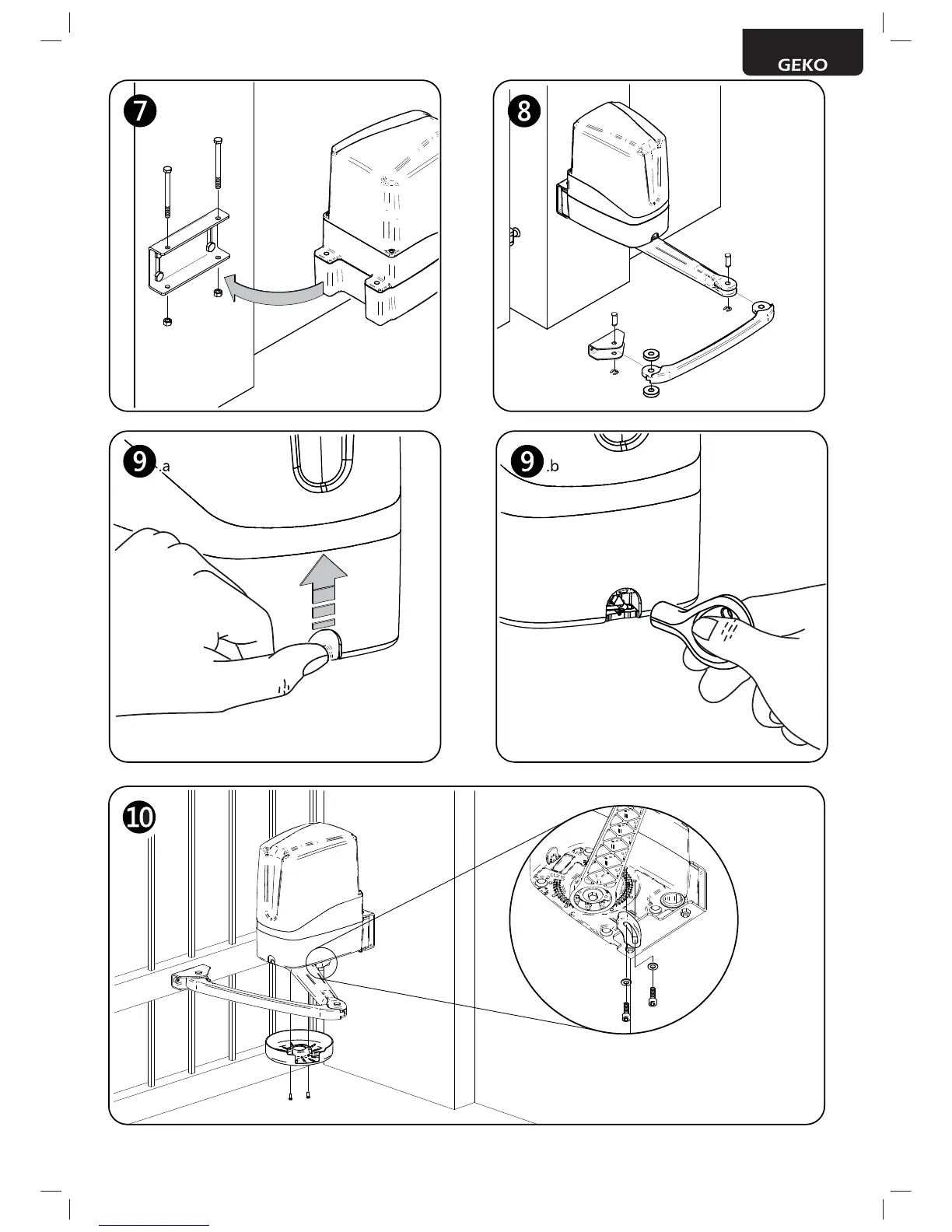 GEKO

7

8

9.a

9.b

10