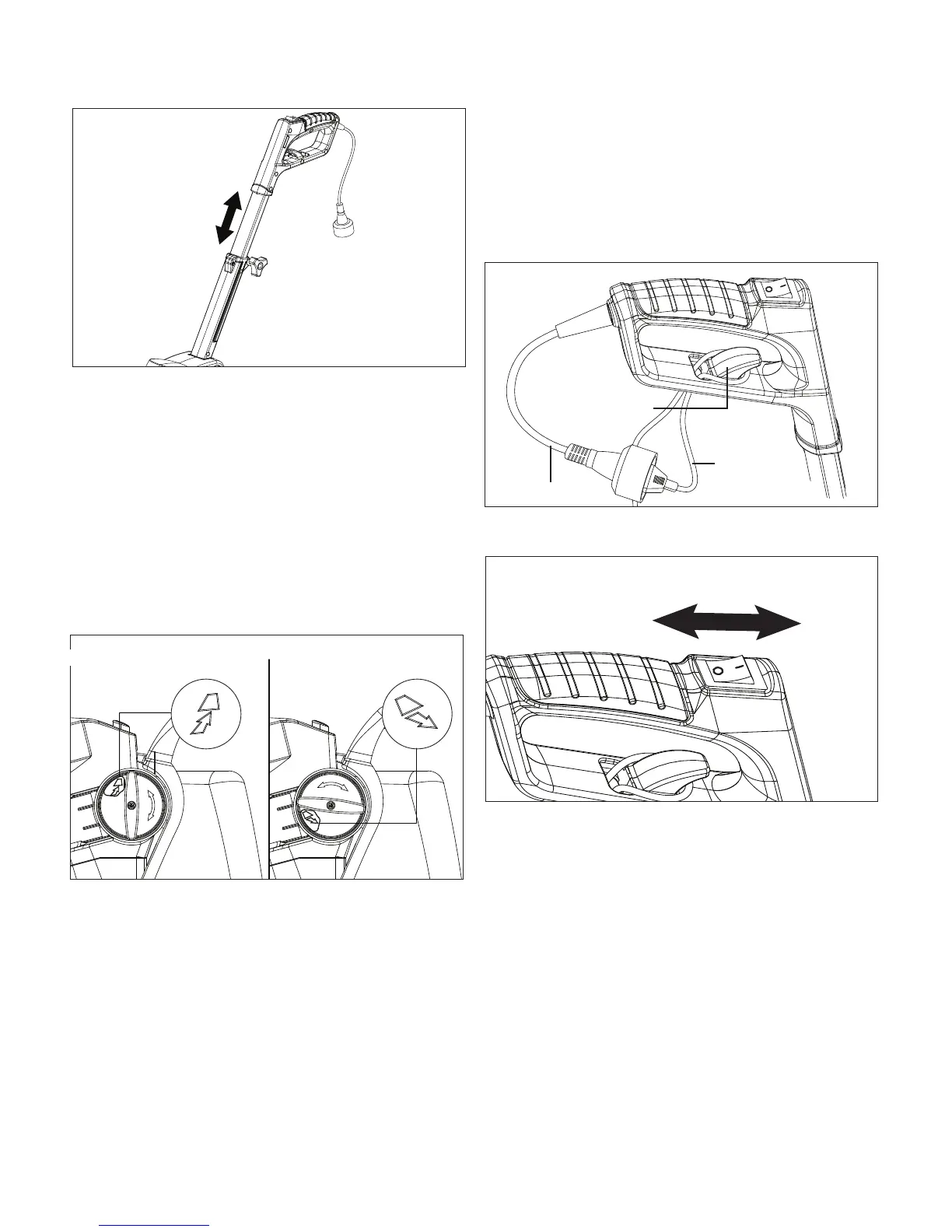 O I

O I