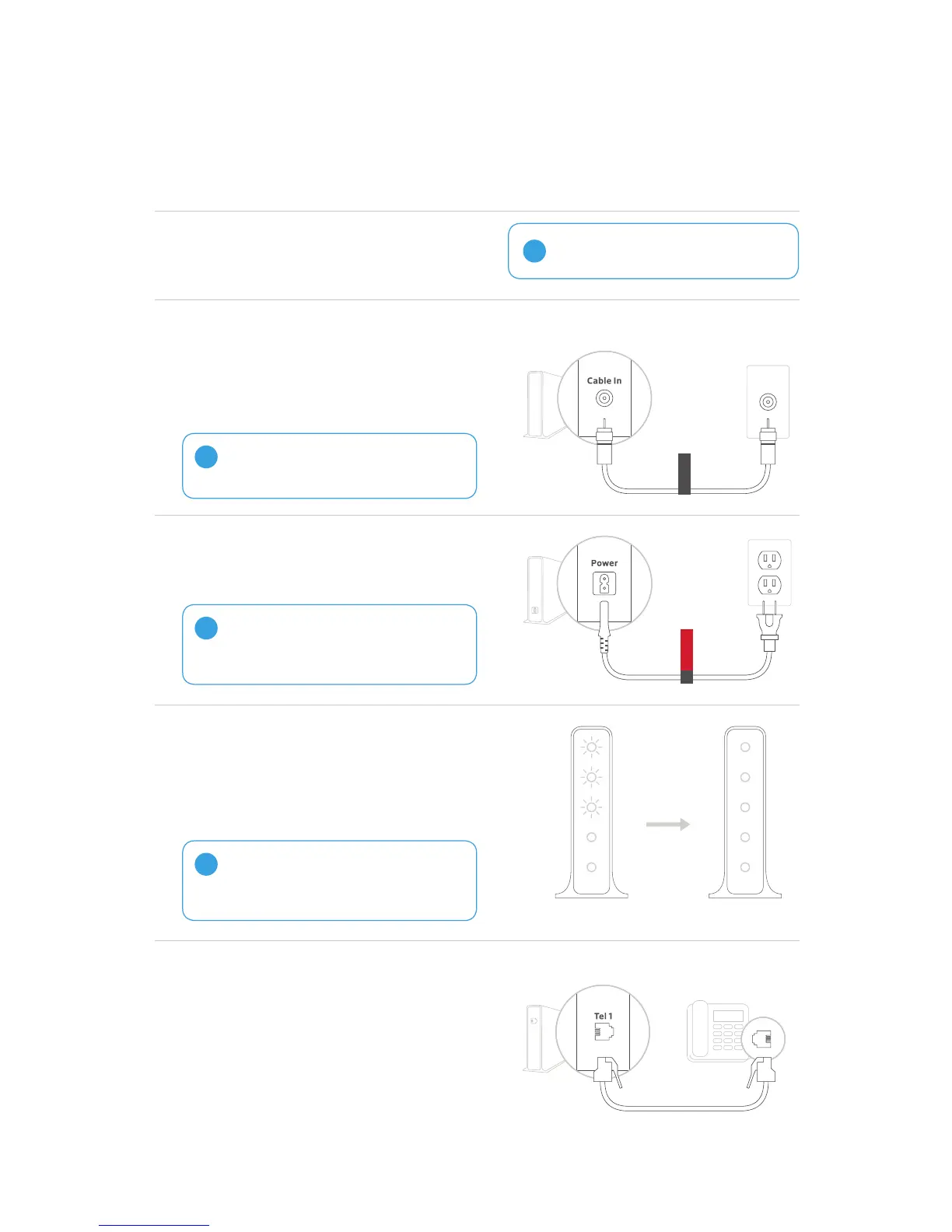 Cable In

Power

Tel 1