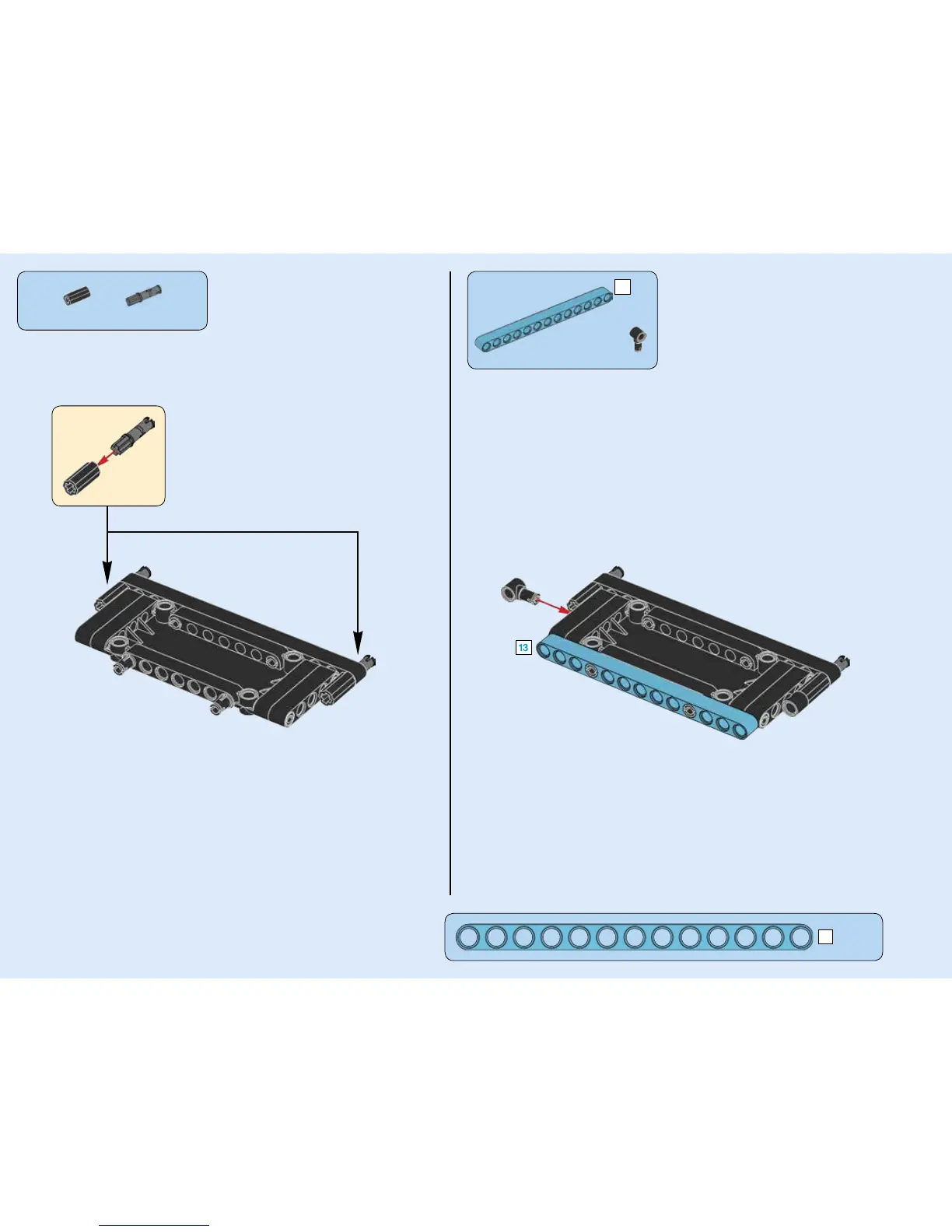 13