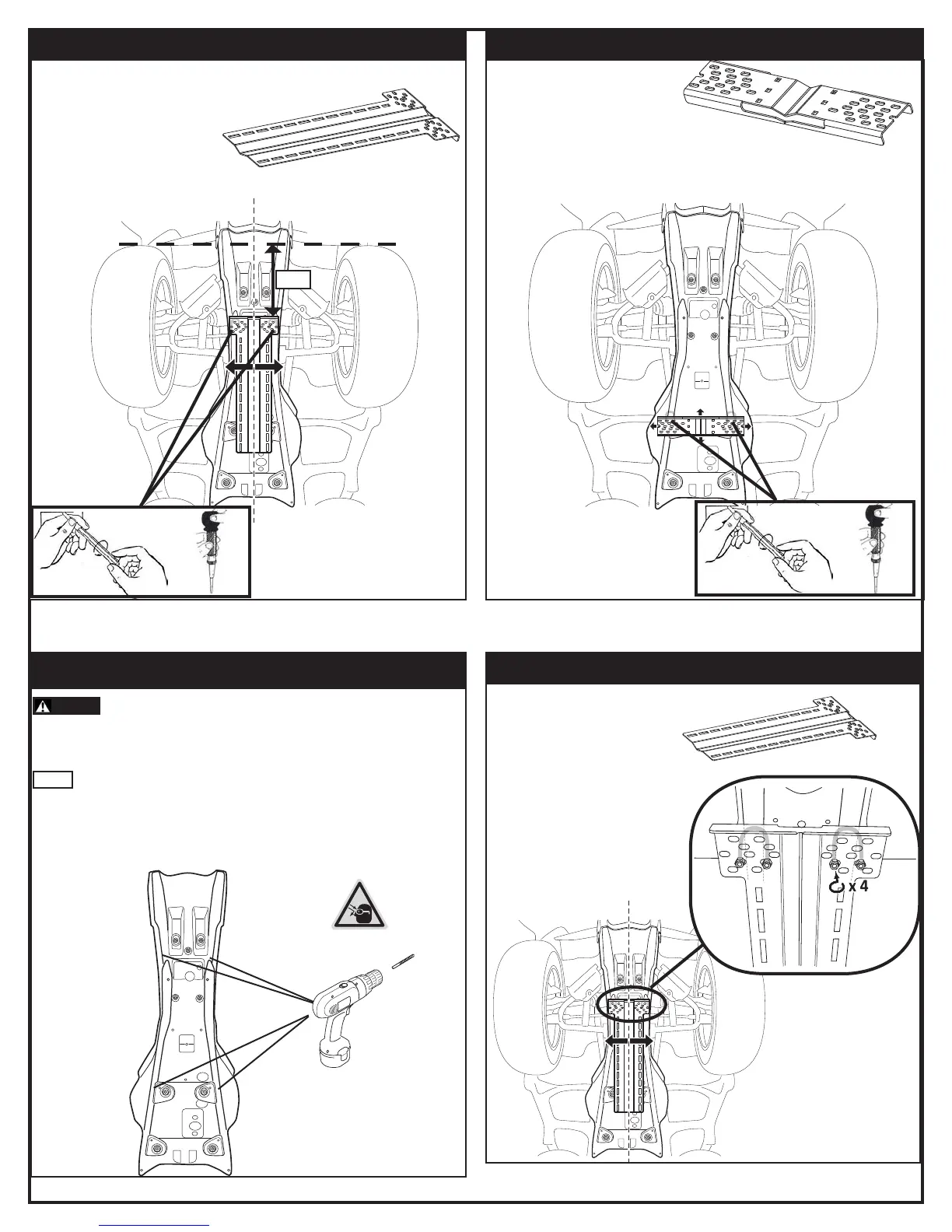 x 4