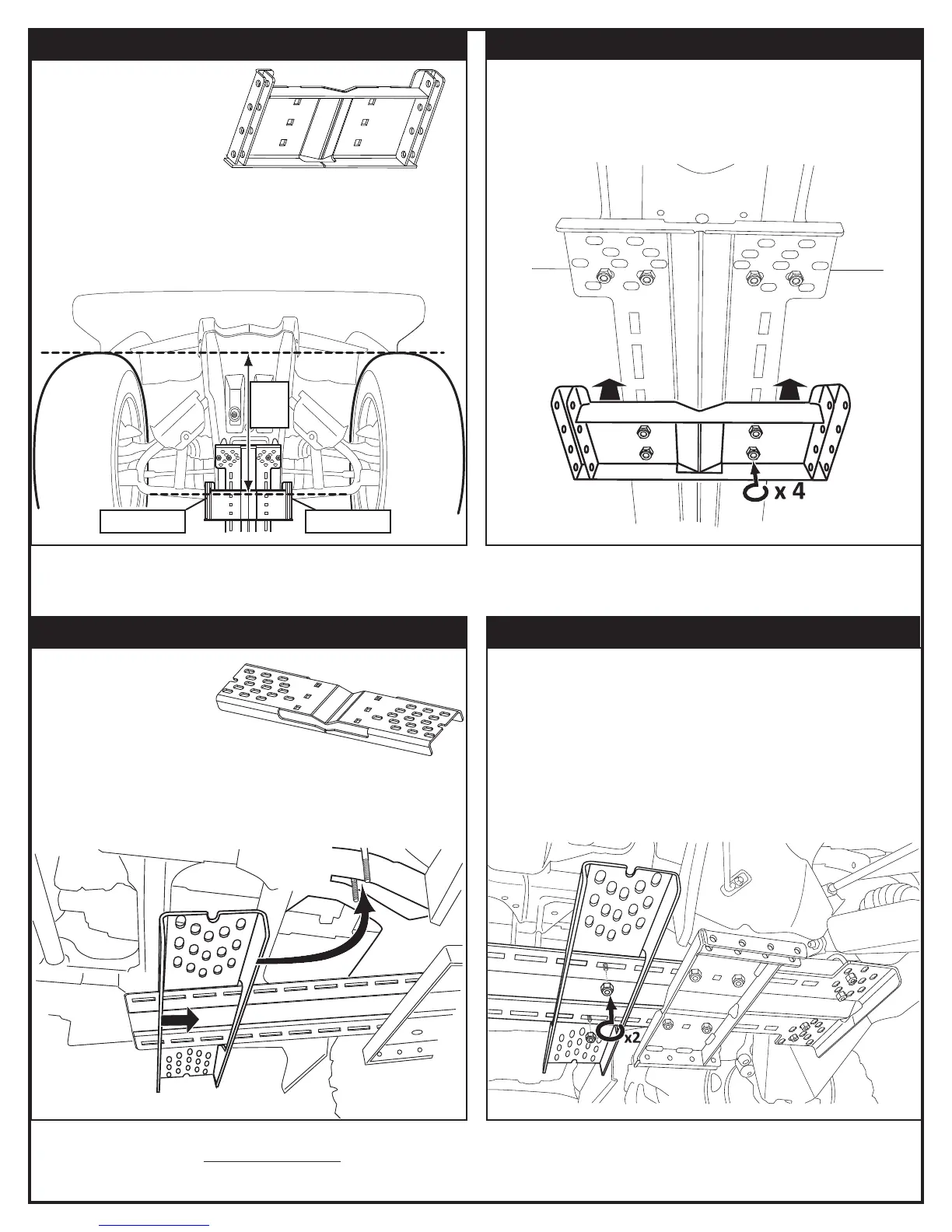 x 4

x2