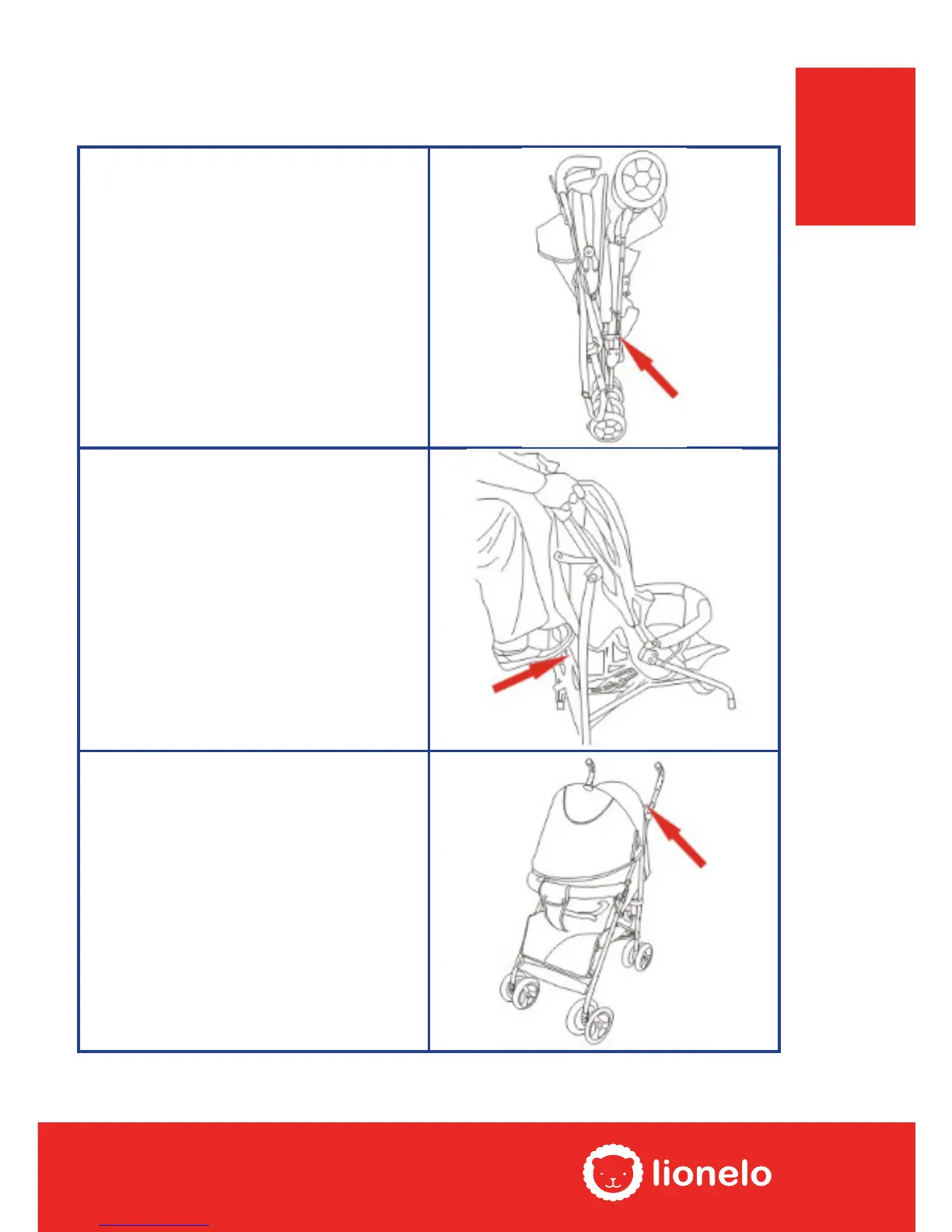 lionelo