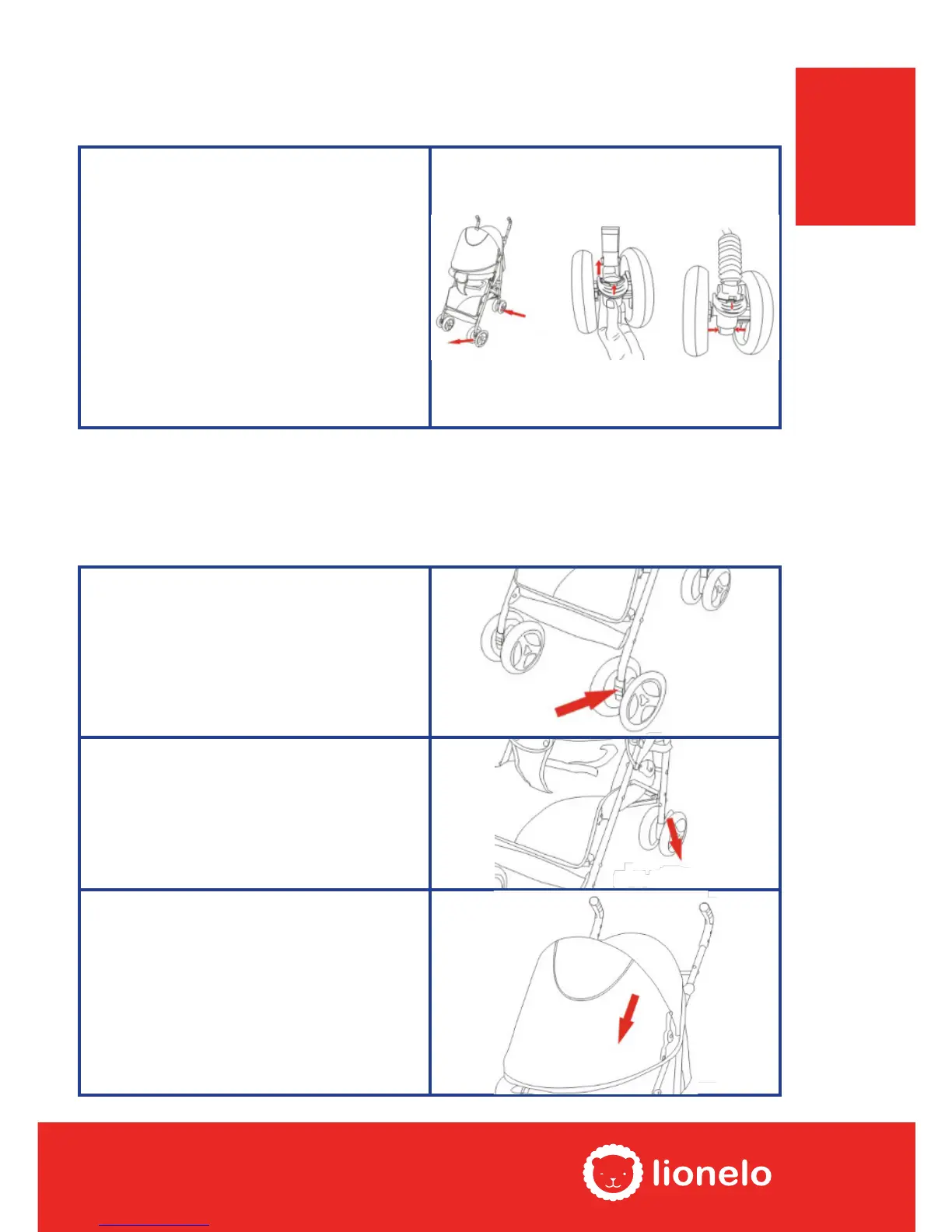 lionelo