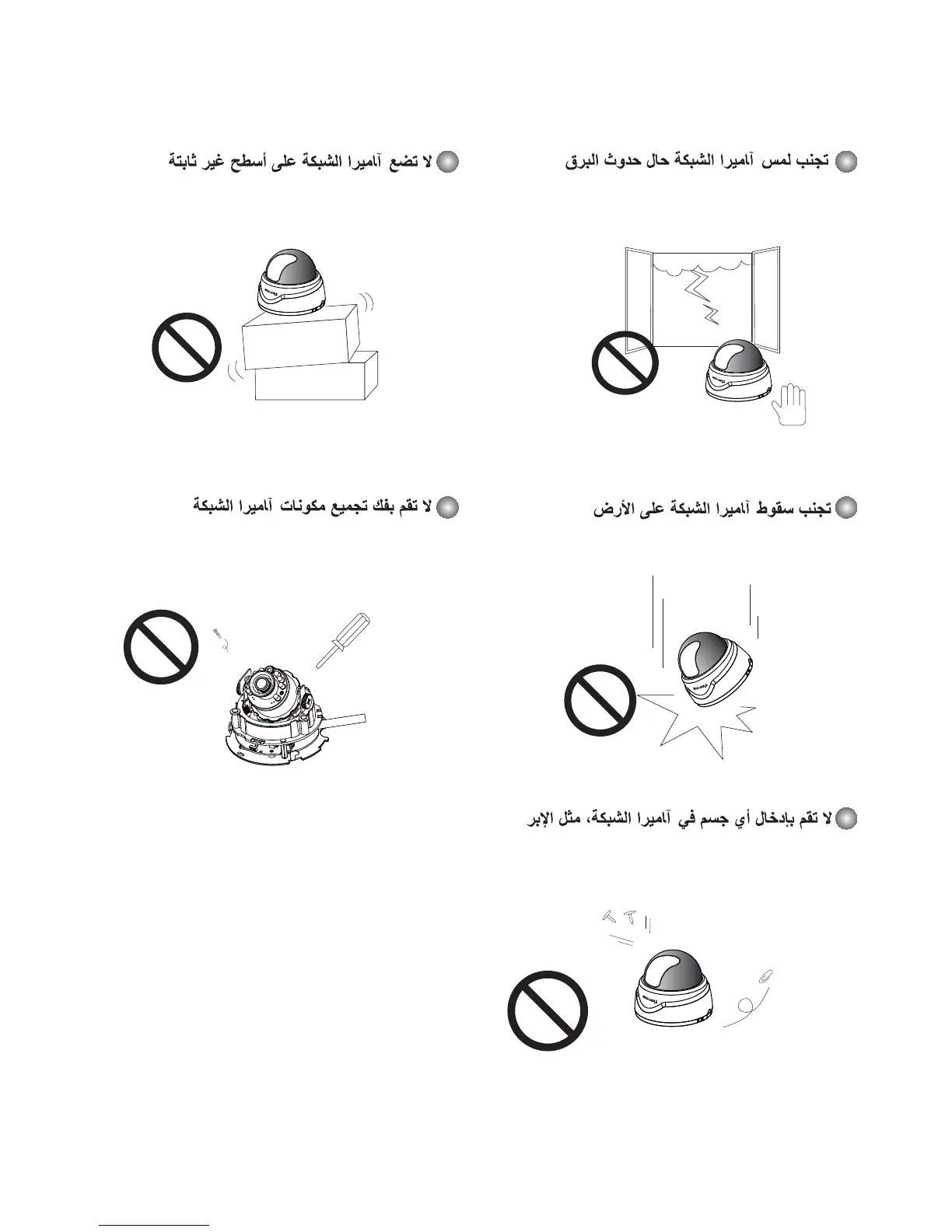 تجنب لمس آاميرا الشبكة حال حدوث البرق

لا تضع آاميرا الشبكة على أسطح غير ثابتة

تجنب سقوط آاميرا الشبكة على الأرض

لا تقم بفك تجميع مكونات آاميرا الشبكة

لا تقم بإدخال أي جسم في آاميرا الشبكة، مثل الإبر