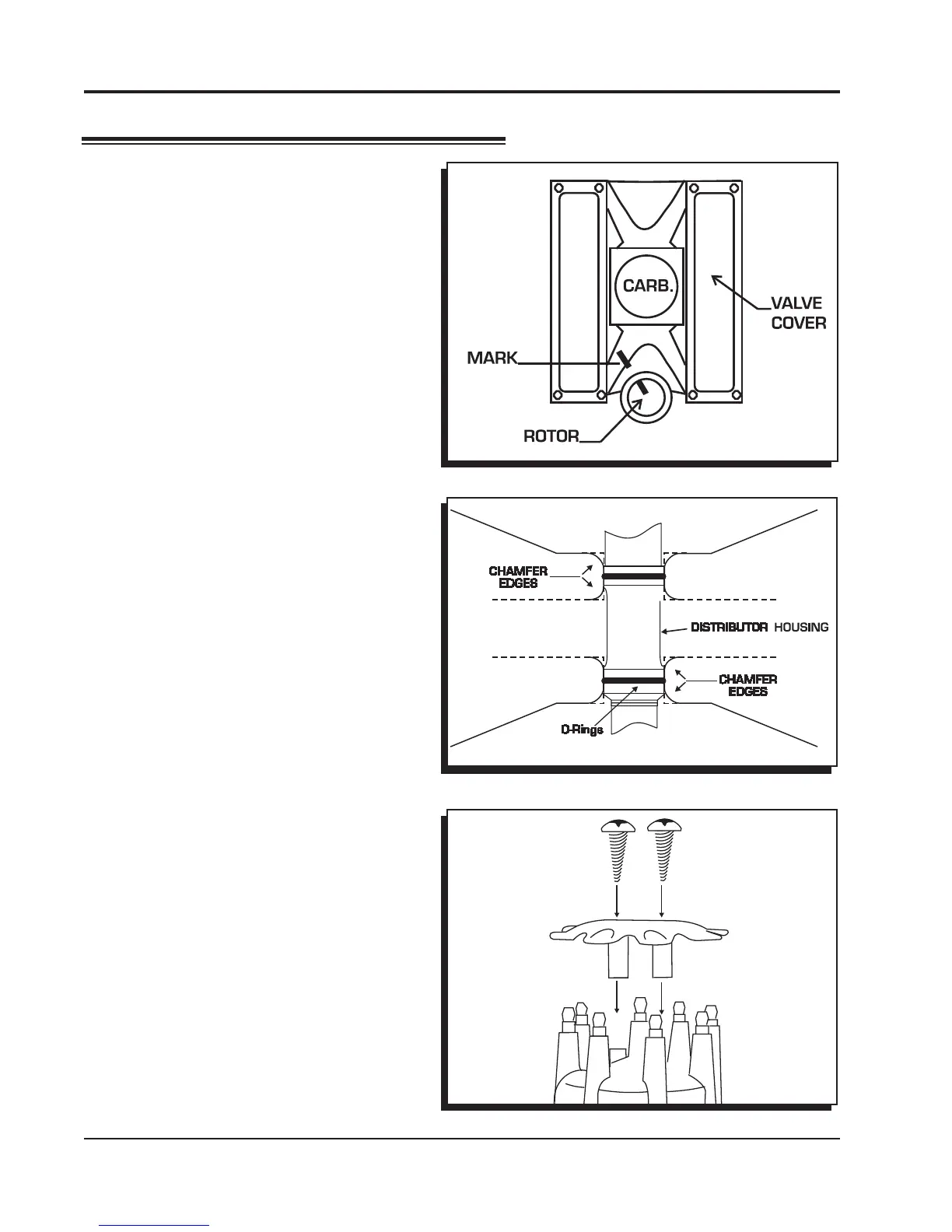 CARB.

VALVE COVER

MARK

ROTOR

CHAMFER EDGES

DISTRIBUTOR HOUSING

CHAMFER EDGES

O-Rings