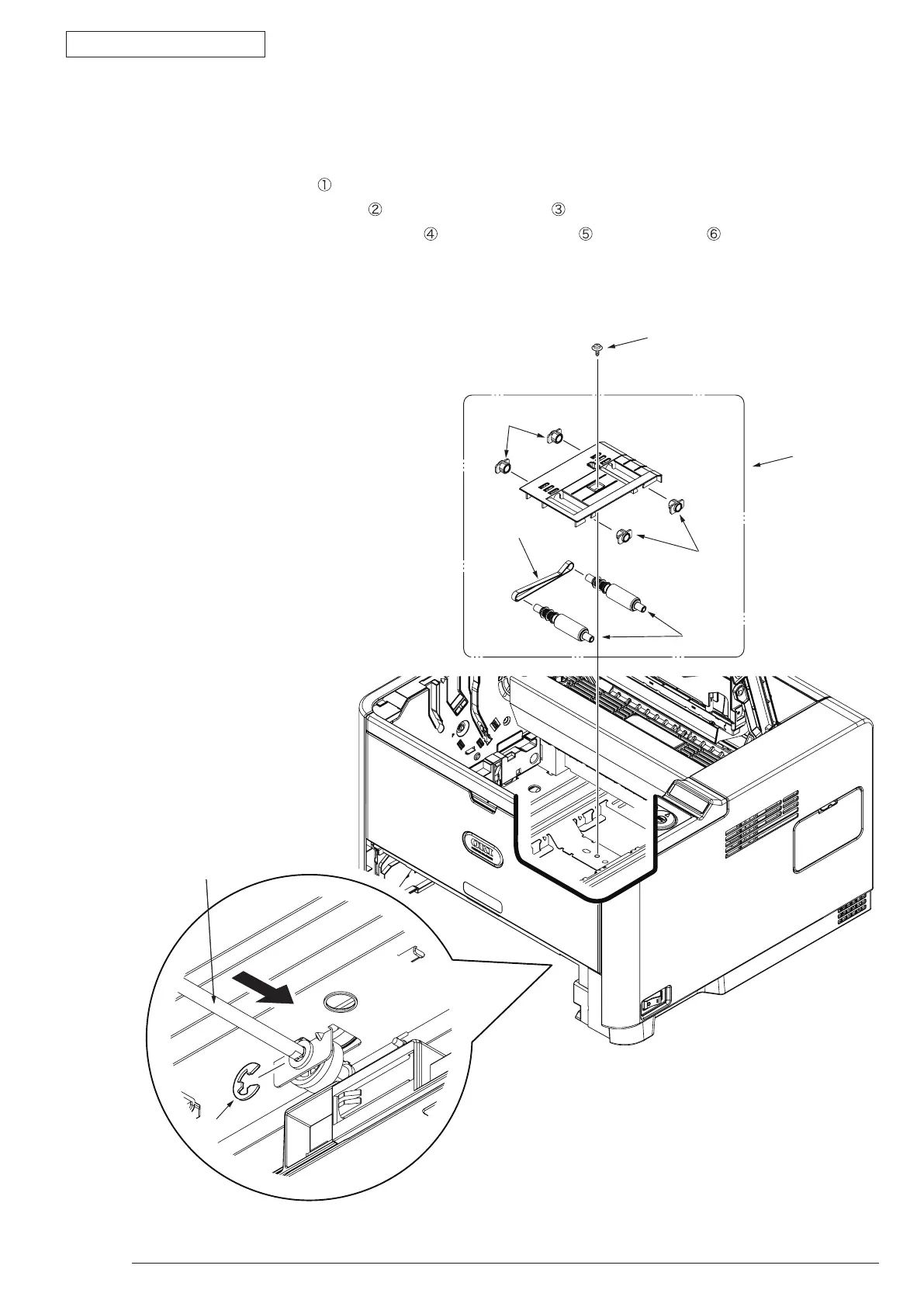 ①

② ③

④ ⑤ ⑥

OKI