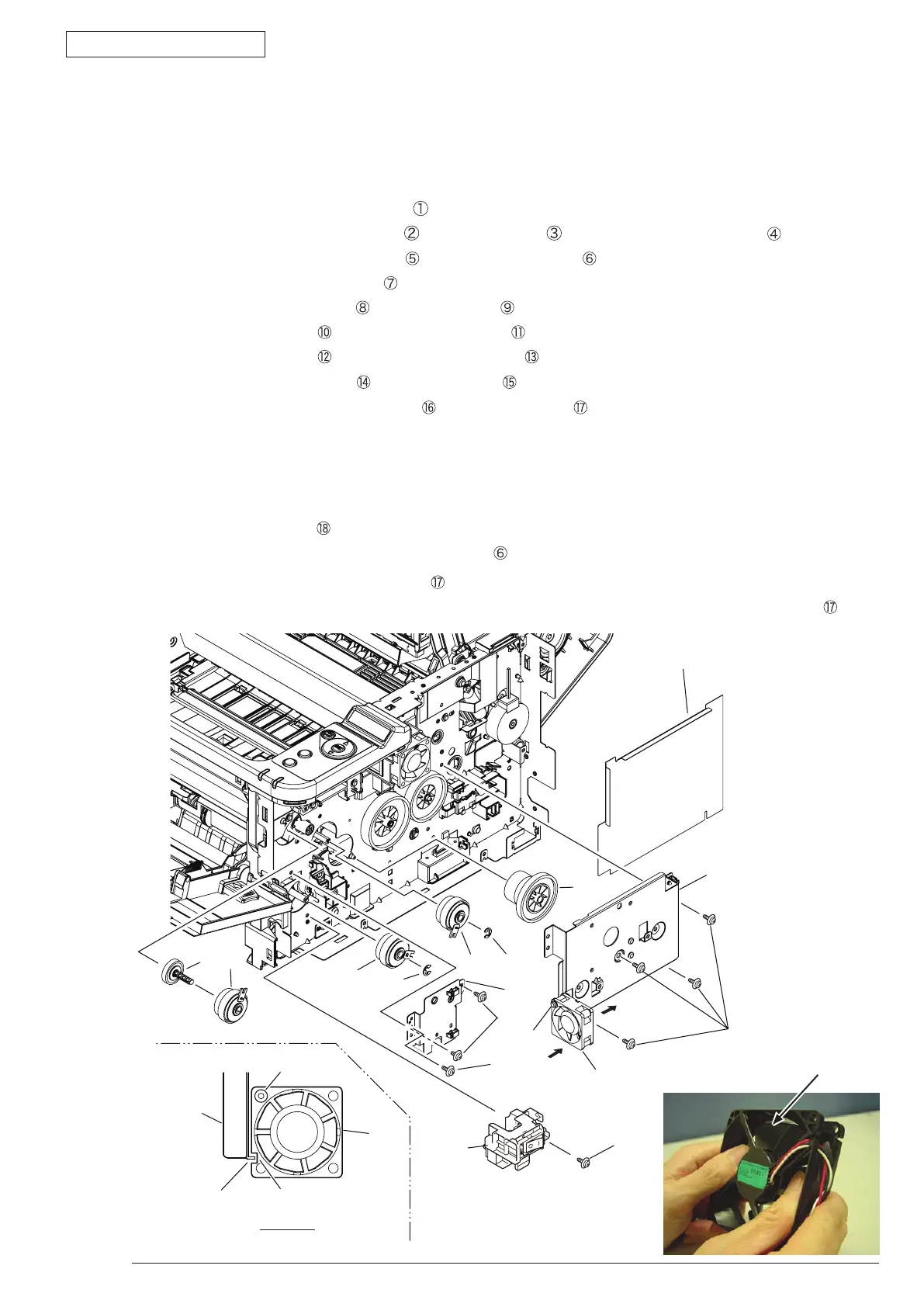 ①

② ③ ④

⑤ ⑥

⑦

⑧ ⑨

⑩ ⑪

⑫ ⑬

⑭ ⑮

⑯ ⑰

⑱

⑥

⑰

⑰