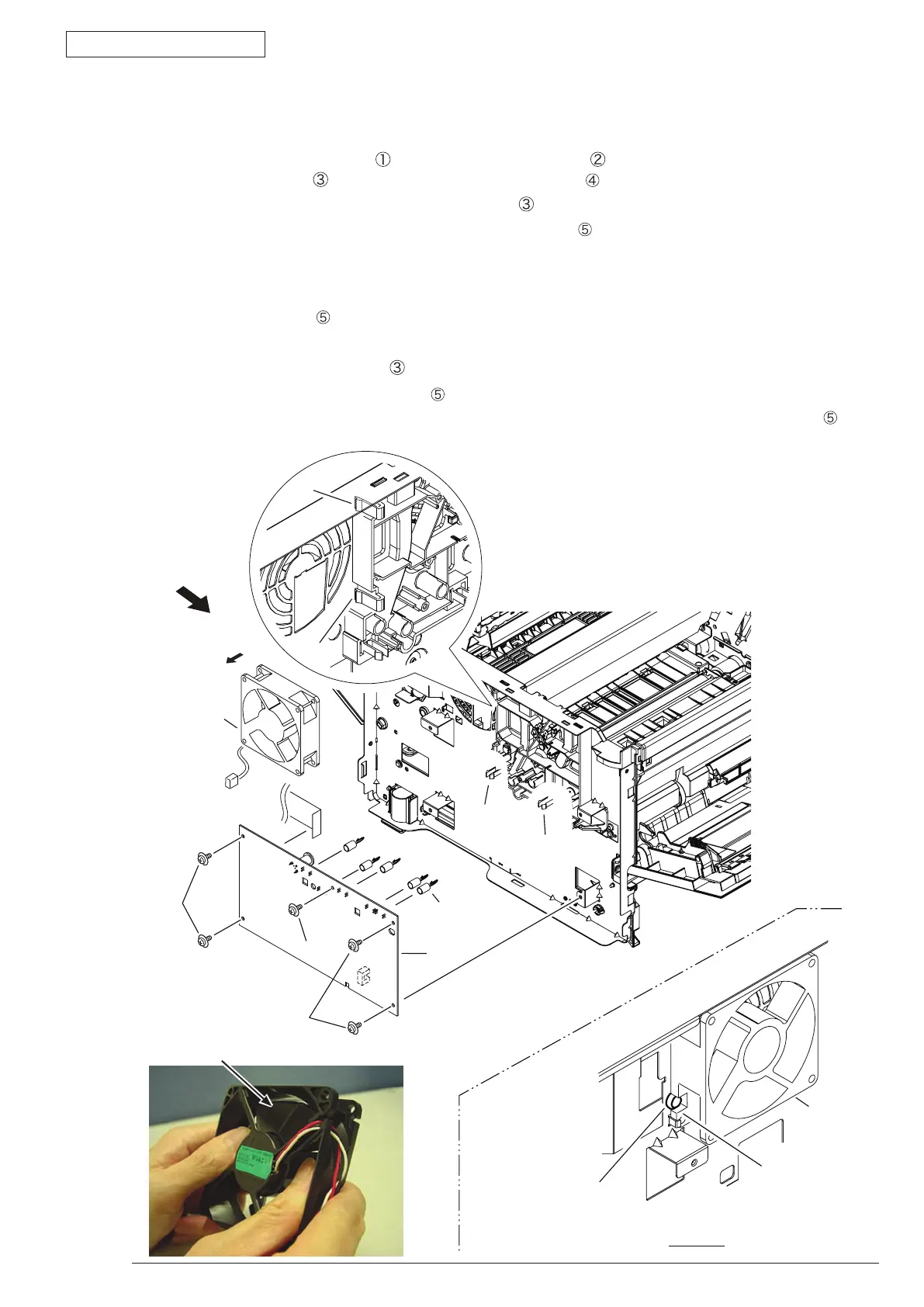 ①
②
③
④
③
⑤

⑤

③
⑤
⑤