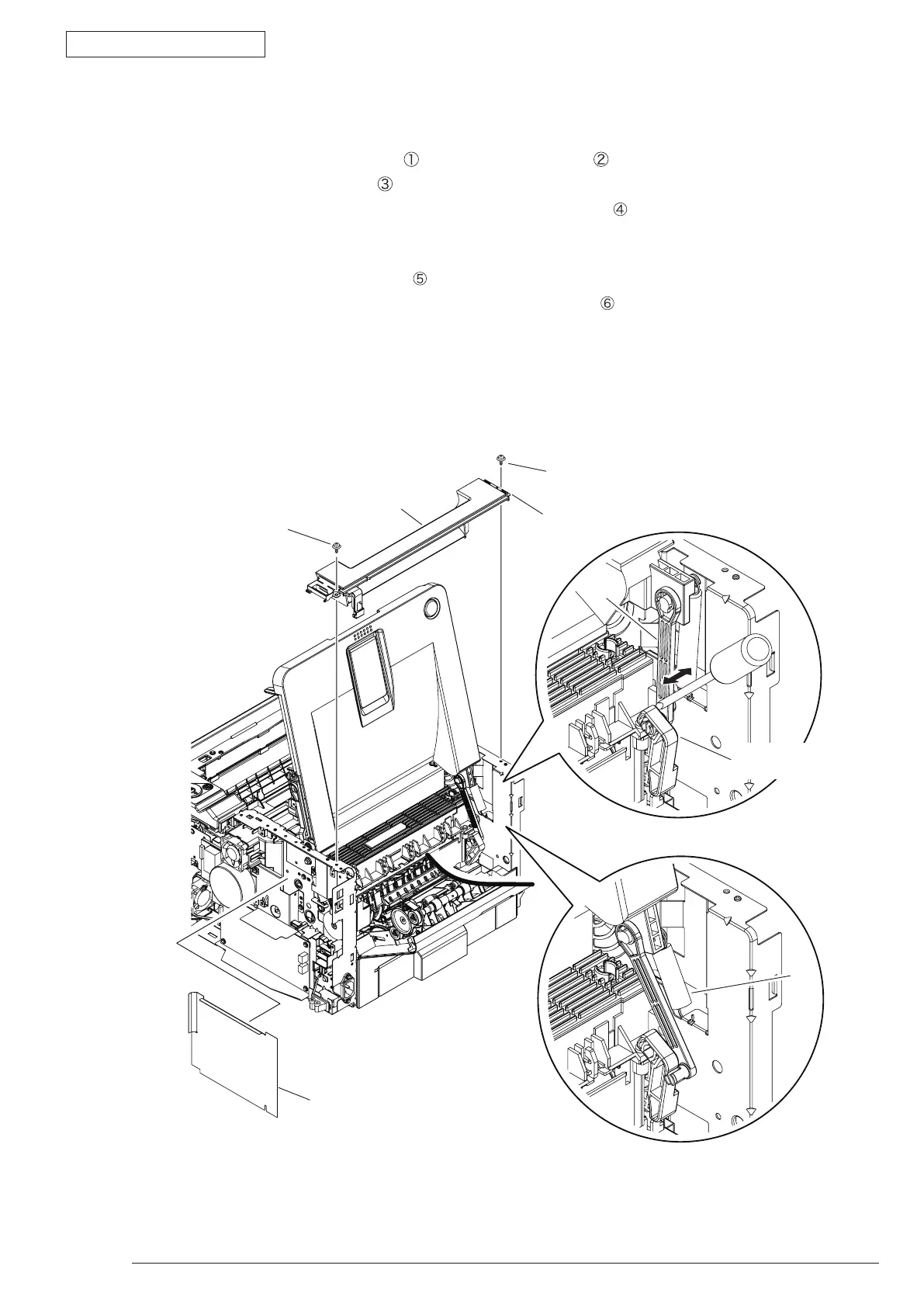 ①
②
③
④
⑤
⑥